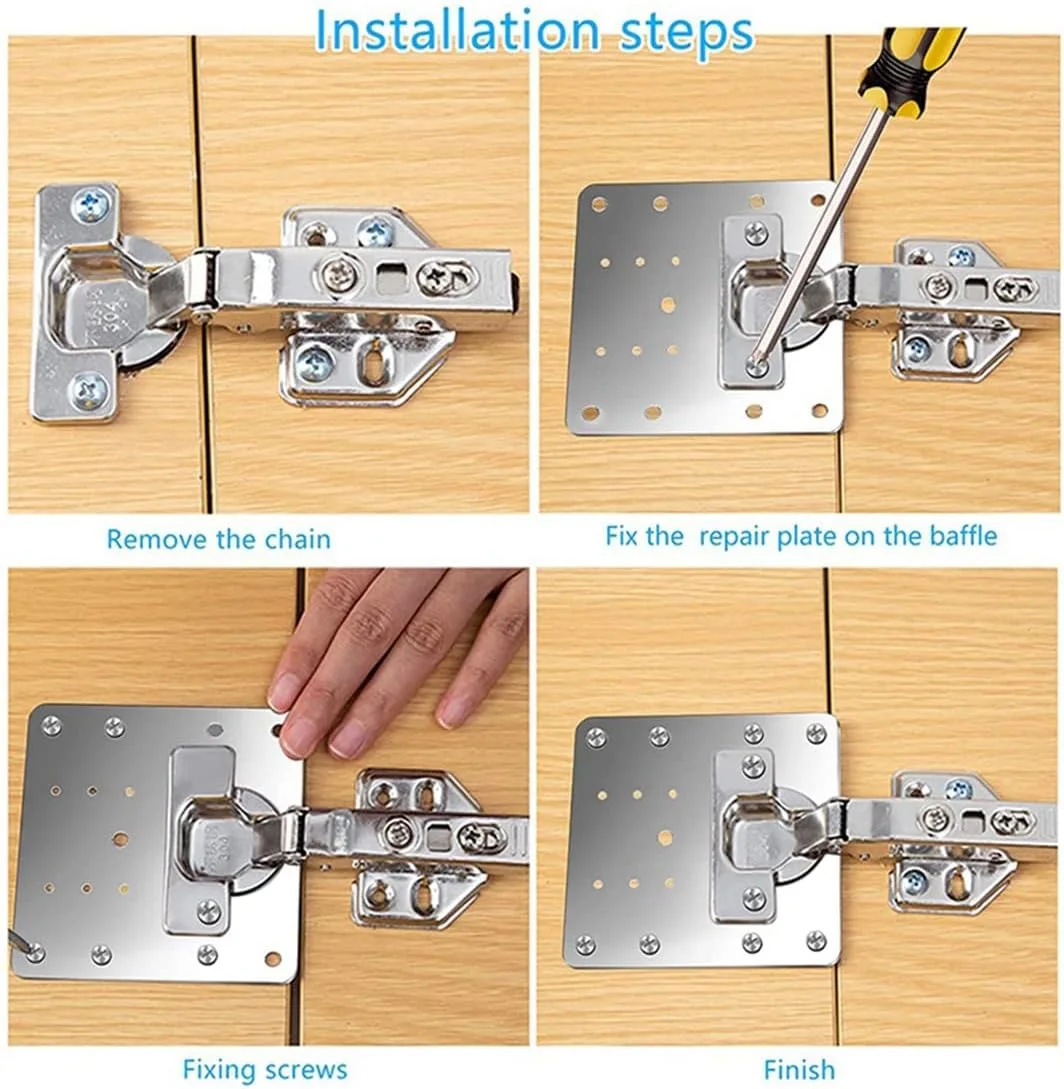 Installation steps

Remove the chain

Fix the repair plate on the baffle

Fixing screws

Finish