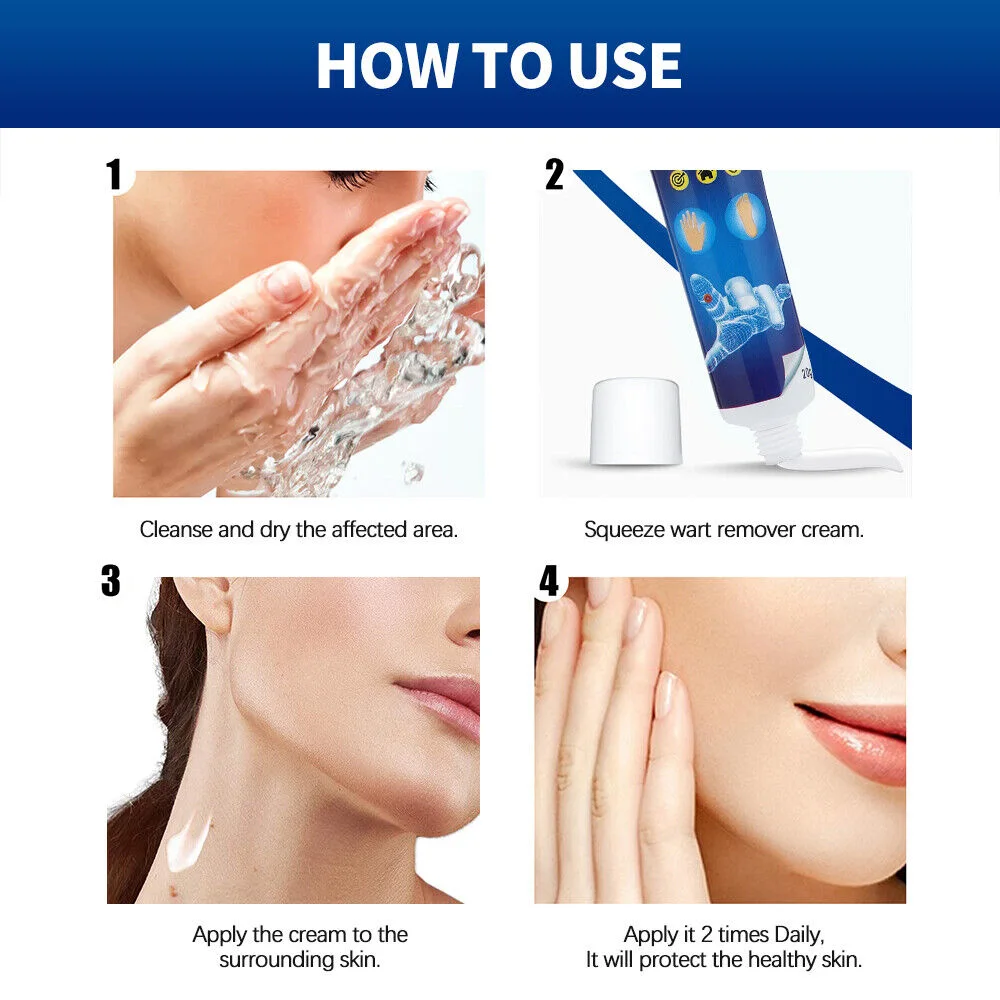 HOW TO USE

1

Cleanse and dry the affected area.

2

Squeeze wart remover cream.

3

Apply the cream to the surrounding skin.

4

Apply it 2 times Daily,
It will protect the healthy skin.