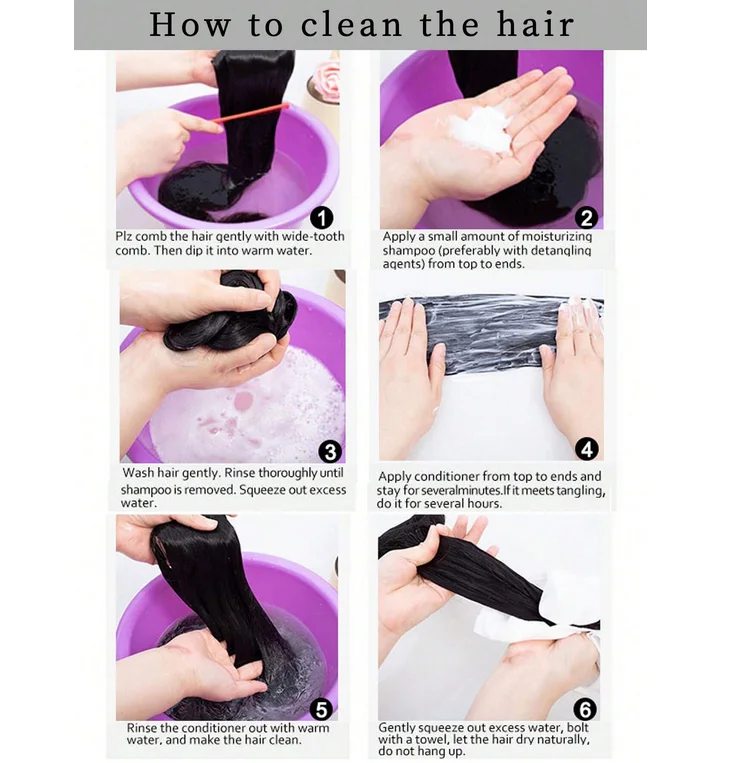 How to clean the hair

1
Plz comb the hair gently with wide-tooth comb. Then dip it into warm water.

2
Apply a small amount of moisturizing shampoo (preferably with detangling agents) from top to ends.

3
Wash hair gently. Rinse thoroughly until shampoo is removed. Squeeze out excess water.

4
Apply conditioner from top to ends and stay for severalminutes.If it meets tangling, do it for several hours.

5
Rinse the conditioner out with warm water, and make the hair clean.

6
Gently squeeze out excess water, bolt with a towel, let the hair dry naturally, do not hang up.