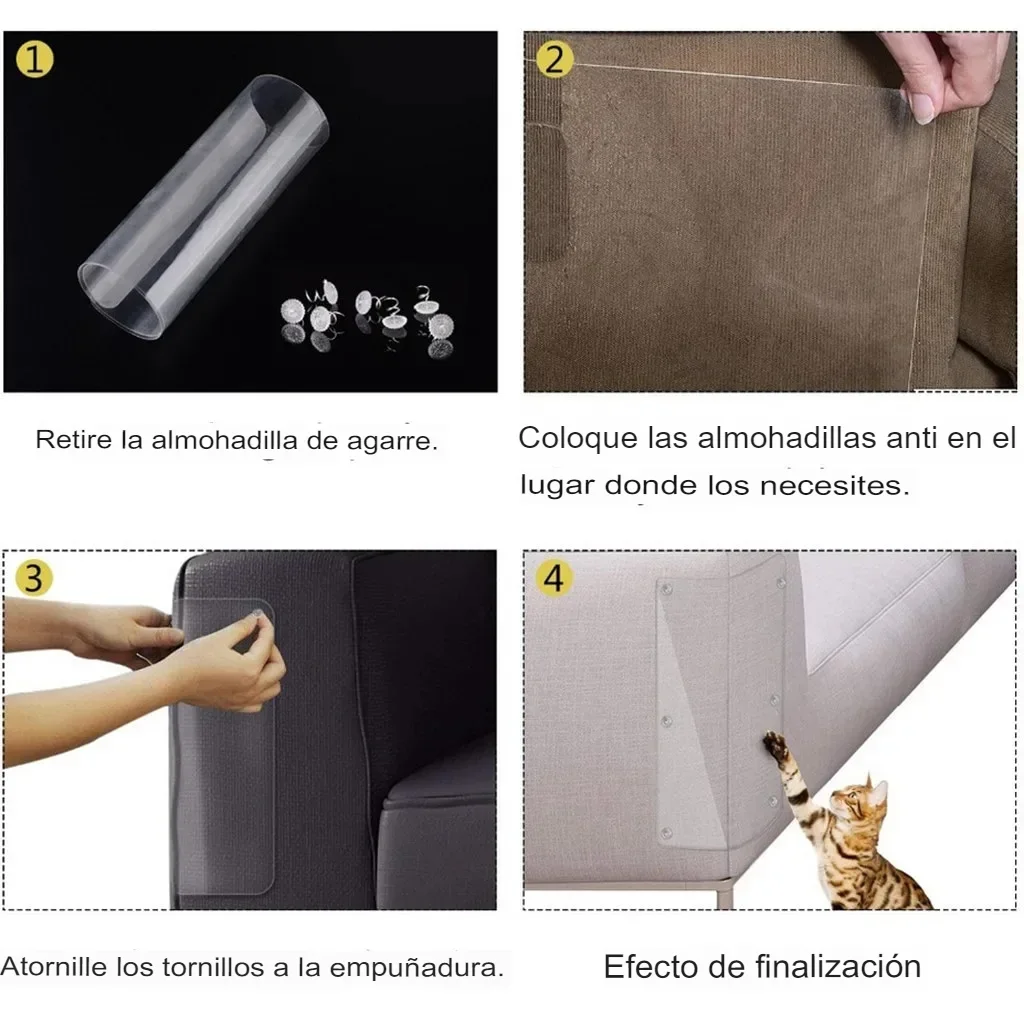 1

Retire la almohadilla de agarre.

2

Coloque las almohadillas anti en el lugar donde los necesites.

3

Atornille los tornillos a la empuñadura.

4

Efecto de finalización