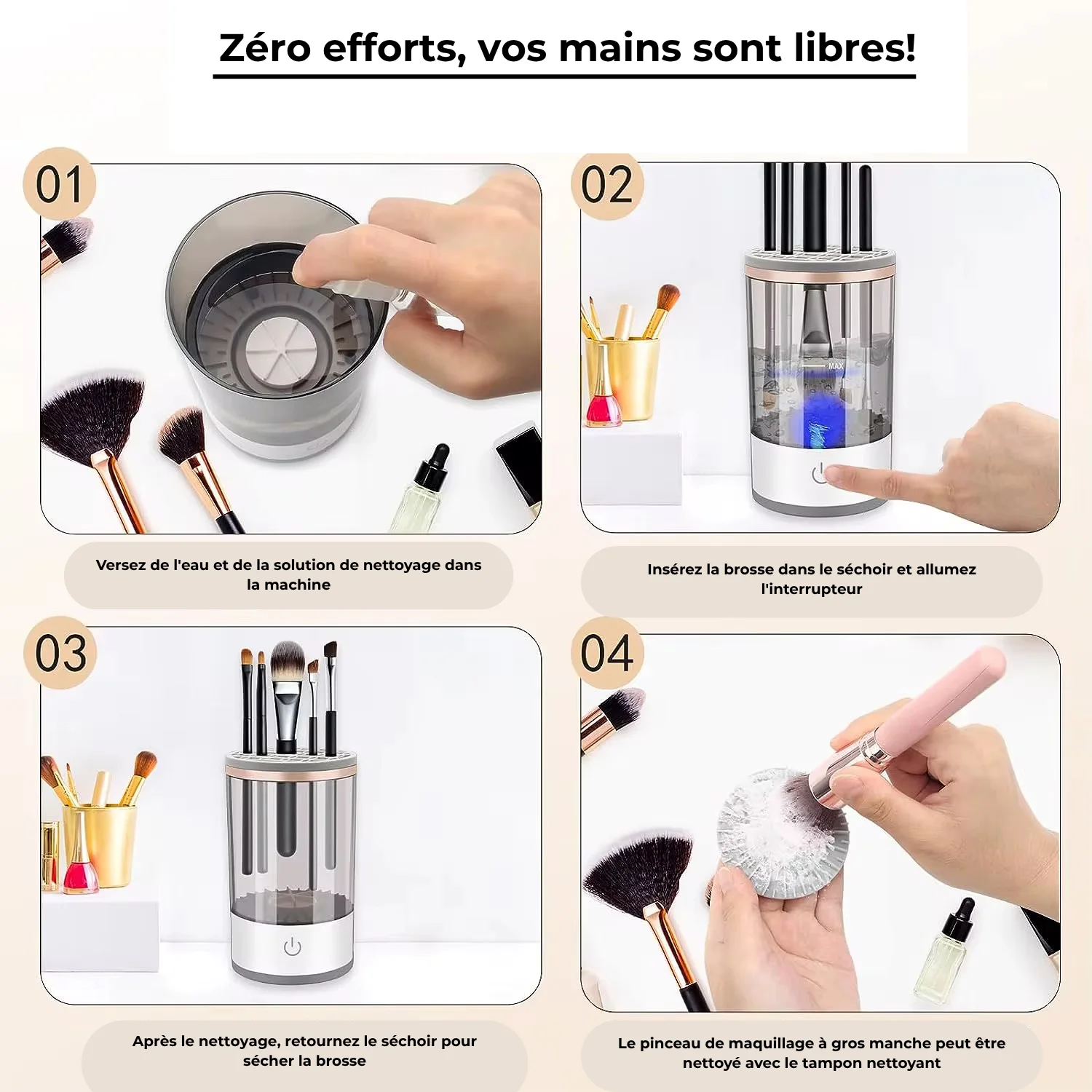 Zéro efforts, vos mains sont libres!

01

Versez de l'eau et de la solution de nettoyage dans la machine

02

MAX

Insérez la brosse dans le séchoir et allumez l'interrupteur

03

Après le nettoyage, retournez le séchoir pour sécher la brosse

04

Le pinceau de maquillage à gros manche peut être nettoyé avec le tampon nettoyant