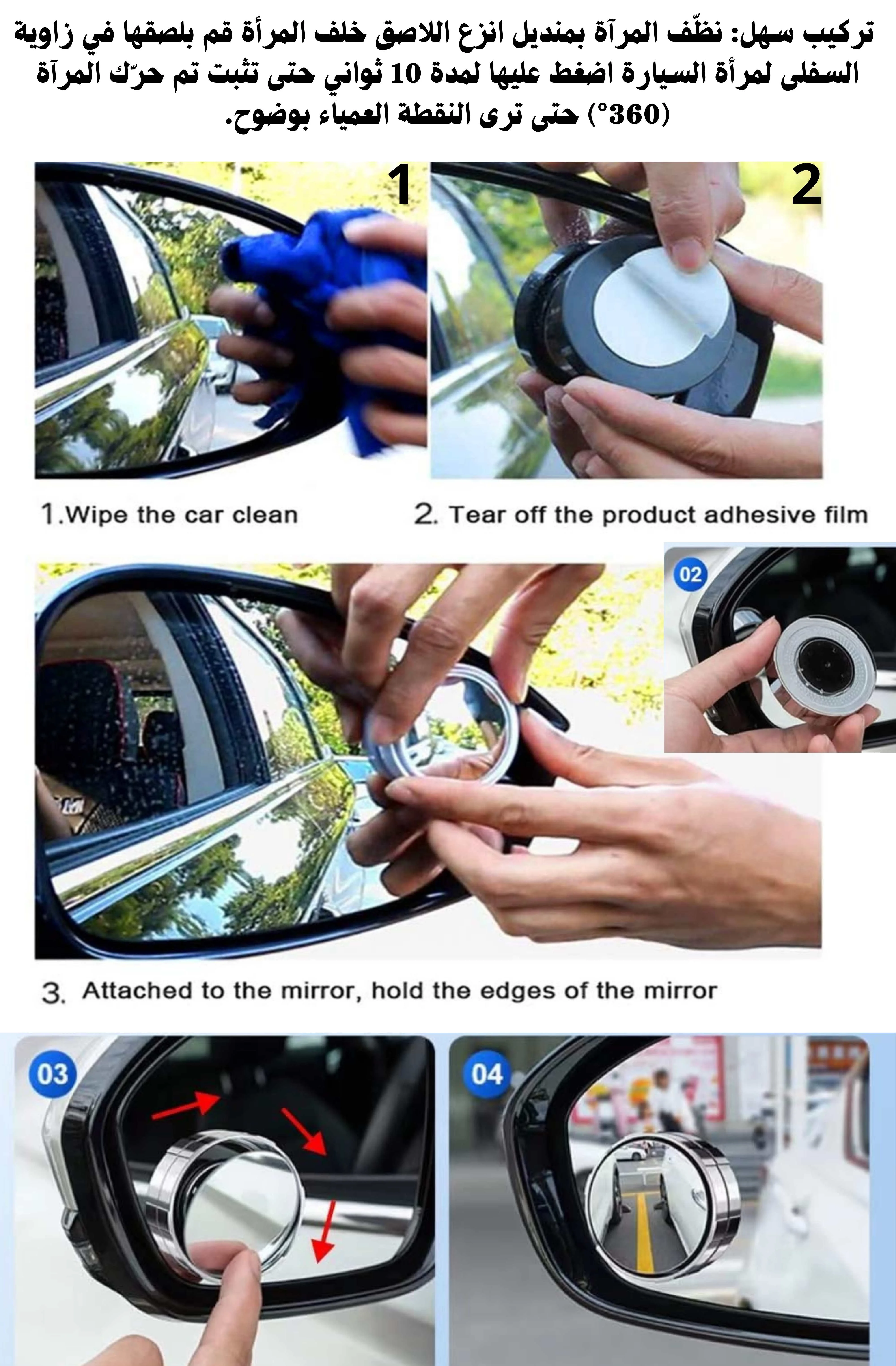 تركيب سهل: نظّف المرآة بمنديل انزع اللاصق خلف المرأة قم بلصقها في زاوية السفلى لمرأة السيارة اضغط عليها لمدة 10 ثواني حتى تثبت تم حرّك المرآة (360°) حتى ترى النقطة العمياء بوضوح.

1

2

1.Wipe the car clean

2. Tear off the product adhesive film

02

3. Attached to the mirror, hold the edges of the mirror

03

04