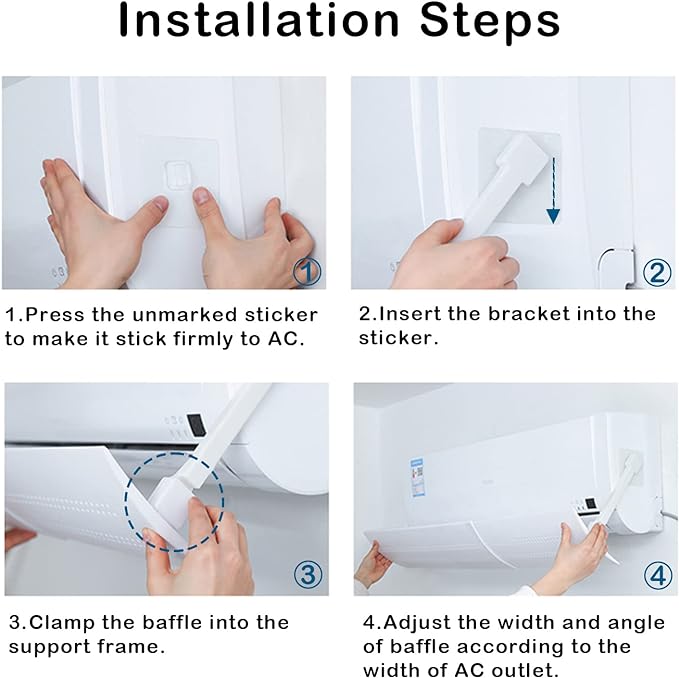 Installation Steps

1

1.Press the unmarked sticker to make it stick firmly to AC.

2

2.Insert the bracket into the sticker.

3

3.Clamp the baffle into the support frame.

4

4.Adjust the width and angle of baffle according to the width of AC outlet.