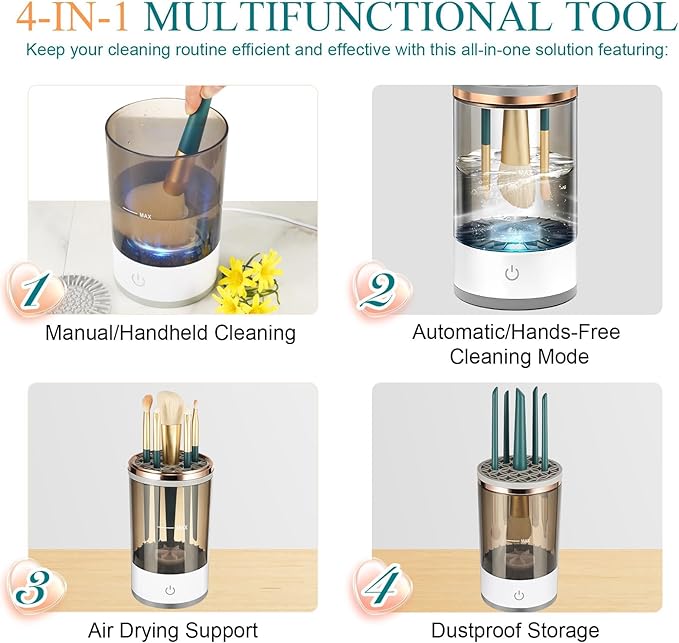 4-IN-1 MULTIFUNCTIONAL TOOL

Keep your cleaning routine efficient and effective with this all-in-one solution featuring:

MAX

1

Manual/Handheld Cleaning

MAX

2

Automatic/Hands-Free Cleaning Mode

MAX

3

Air Drying Support

MAX

4

Dustproof Storage