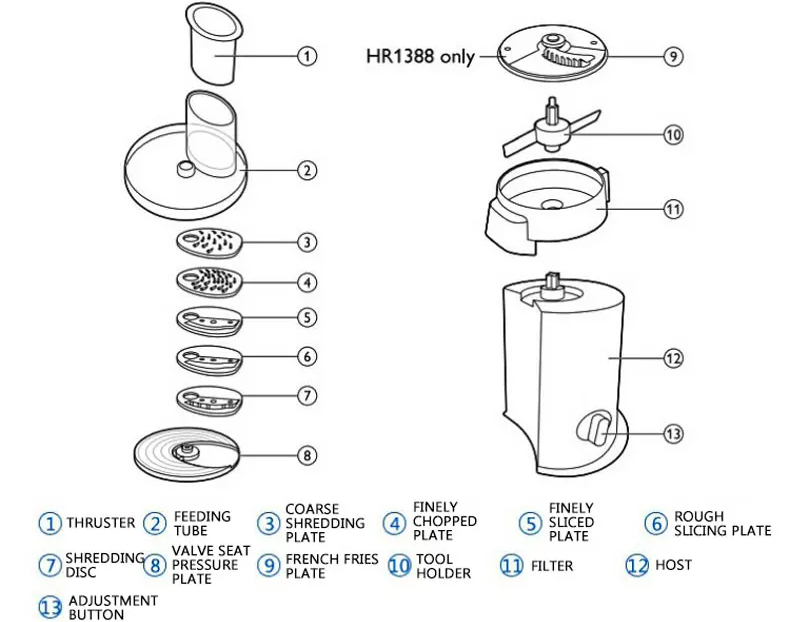 1

2

3

4

5

6

7

8

HR1388 only

9

10

11

12

13

1 THRUSTER
2 FEEDING TUBE
3 COARSE SHREDDING PLATE
4 FINELY CHOPPED PLATE
5 FINELY SLICED PLATE
6 ROUGH SLICING PLATE
7 SHREDDING DISC
8 VALVE SEAT PRESSURE PLATE
9 FRENCH FRIES PLATE
10 TOOL HOLDER
11 FILTER
12 HOST
13 ADJUSTMENT BUTTON