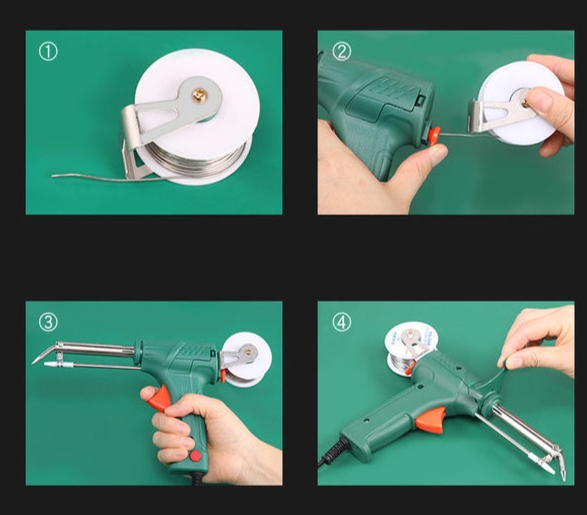 ①

②

③

④