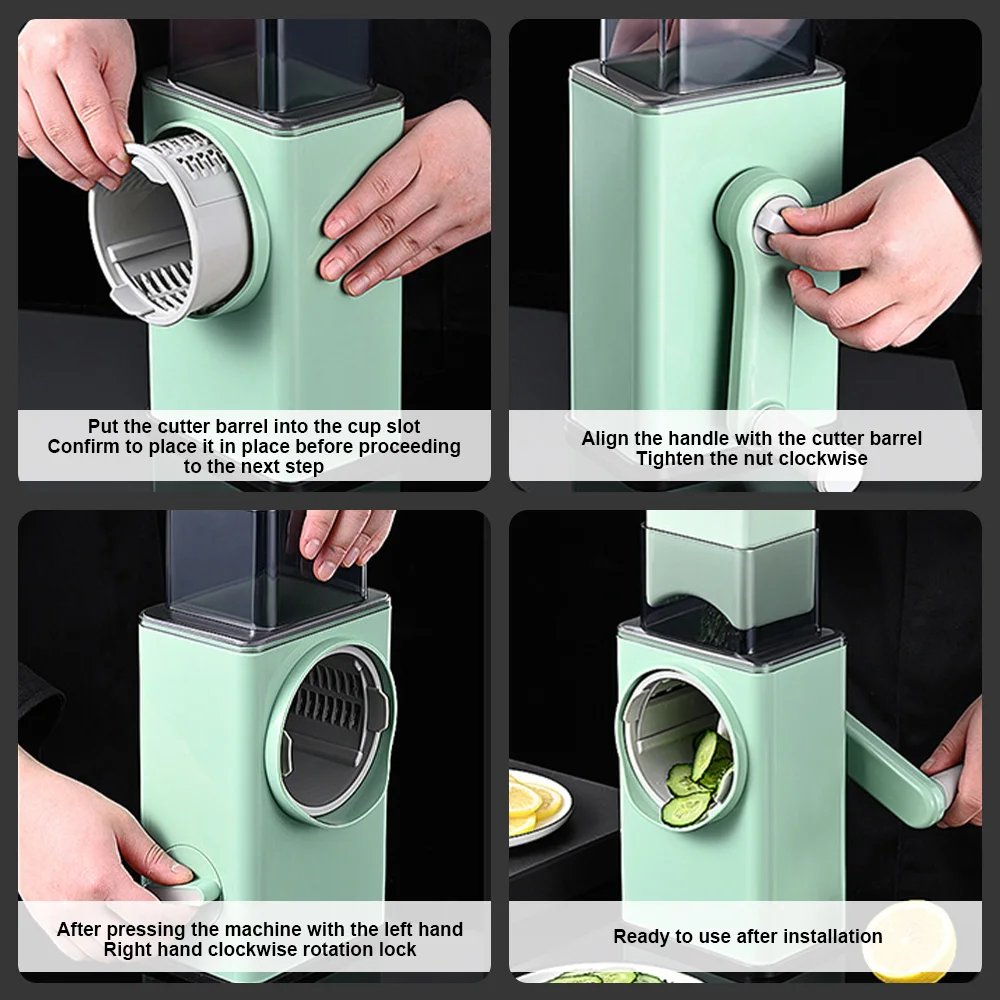 Put the cutter barrel into the cup slot
Confirm to place it in place before proceeding to the next step

Align the handle with the cutter barrel
Tighten the nut clockwise

After pressing the machine with the left hand
Right hand clockwise rotation lock

Ready to use after installation