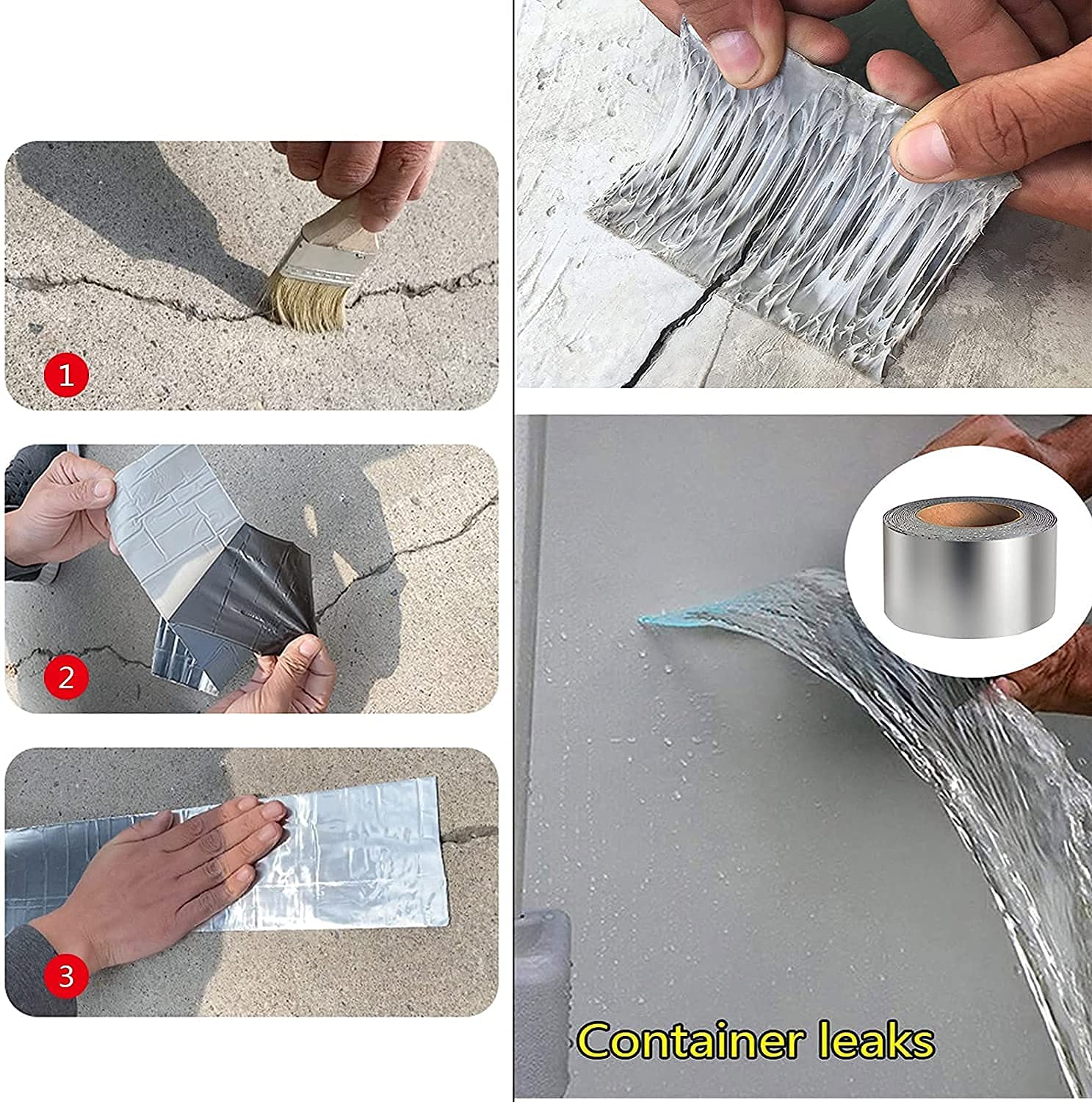 1

2

3

Container leaks