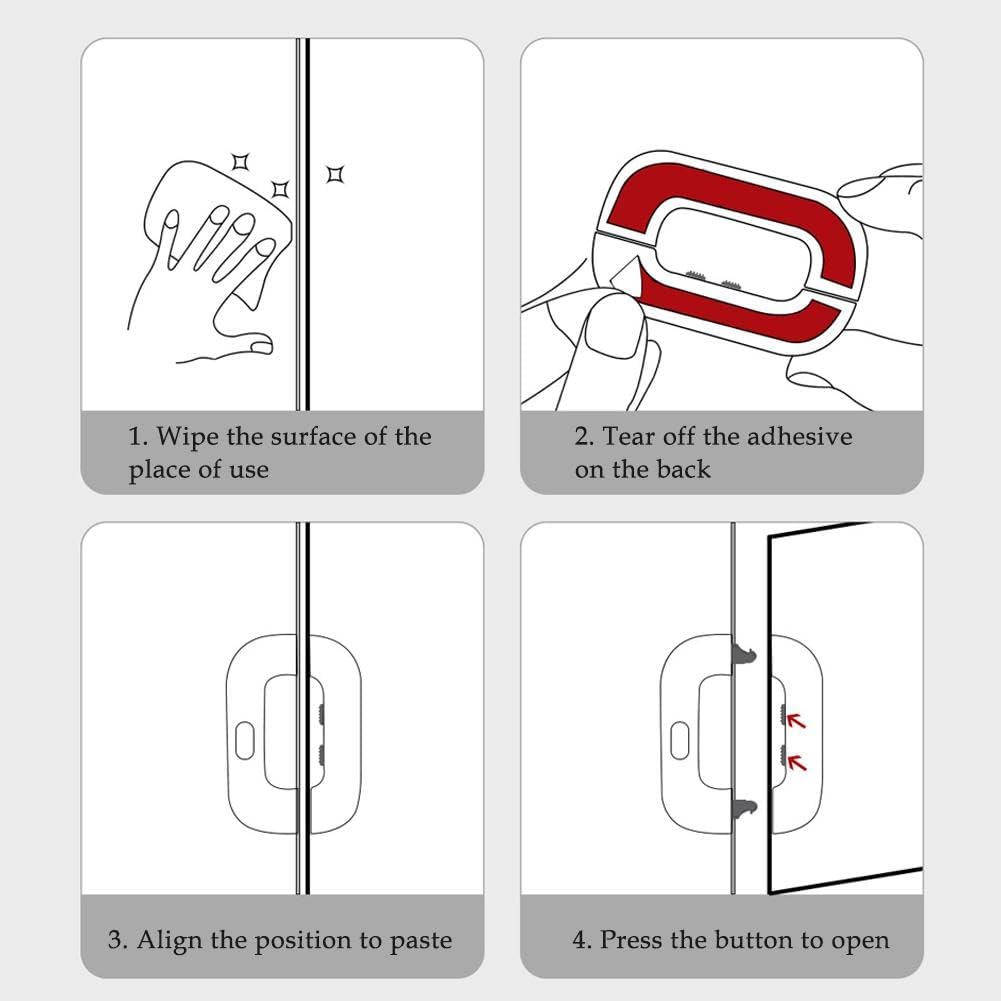 1. Wipe the surface of the place of use

2. Tear off the adhesive on the back

3. Align the position to paste

4. Press the button to open