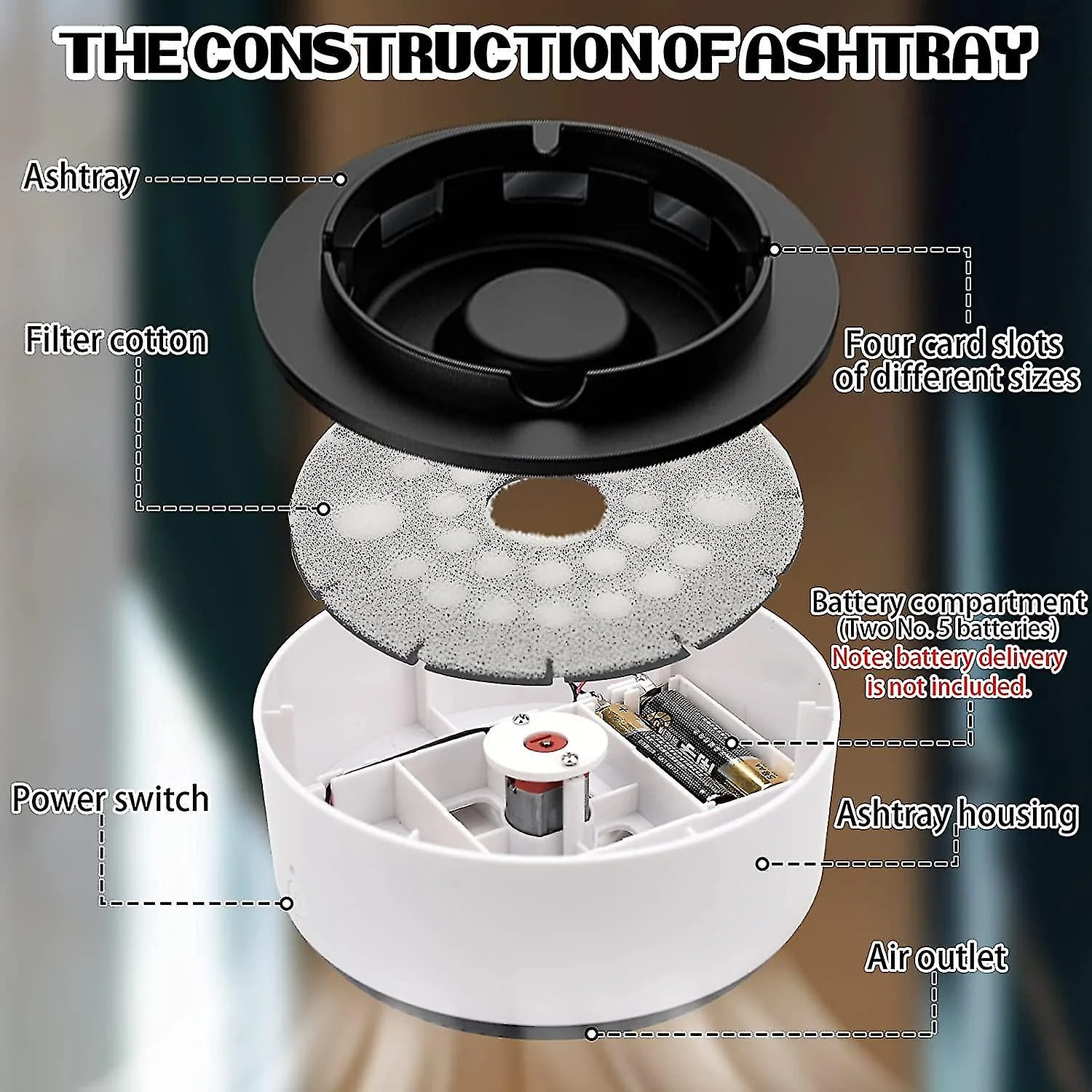 THE CONSTRUCTION OF ASHTRAY

Ashtray

Filter cotton

Four card slots of different sizes

Battery compartment (Two No. 5 batteries)
Note: battery delivery is not included.

Power switch

Ashtray housing

Air outlet