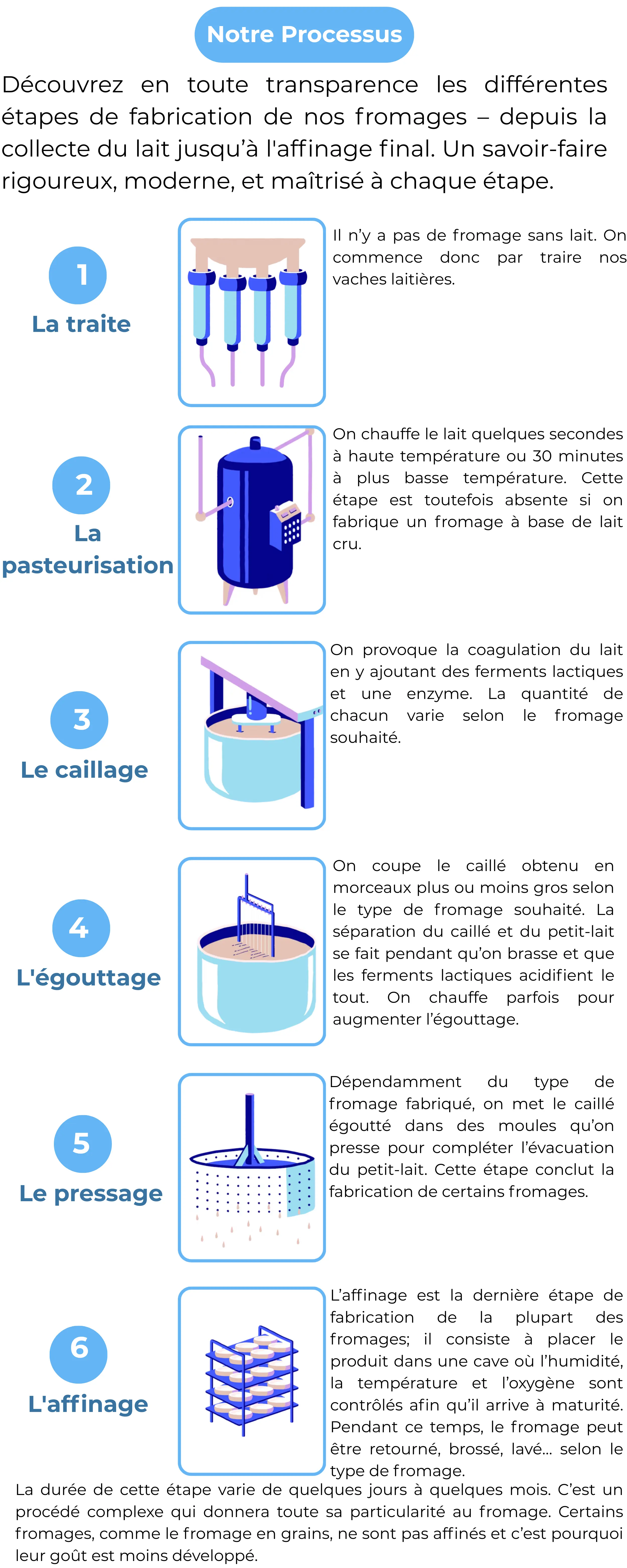 Notre Processus

Découvrez en toute transparence les différentes étapes de fabrication de nos fromages – depuis la collecte du lait jusqu'à l'affinage final. Un savoir-faire rigoureux, moderne, et maîtrisé à chaque étape.

1
La traite

Il n'y a pas de fromage sans lait. On commence donc par traire nos vaches laitières.

2
La pasteurisation

On chauffe le lait quelques secondes à haute température ou 30 minutes à plus basse température. Cette étape est toutefois absente si on fabrique un fromage à base de lait cru.

3
Le caillage

On provoque la coagulation du lait en y ajoutant des ferments lactiques et une enzyme. La quantité de chacun varie selon le fromage souhaité.

4
L'égouttage

On coupe le caillé obtenu en morceaux plus ou moins gros selon le type de fromage souhaité. La séparation du caillé et du petit-lait se fait pendant qu'on brasse et que les ferments lactiques acidifient le tout. On chauffe parfois pour augmenter l'égouttage.

5
Le pressage

Dépendamment du type de fromage fabriqué, on met le caillé égoutté dans des moules qu'on presse pour compléter l'évacuation du petit-lait. Cette étape conclut la fabrication de certains fromages.

6
L'affinage

L'affinage est la dernière étape de fabrication de la plupart des fromages; il consiste à placer le produit dans une cave où l'humidité, la température et l'oxygène sont contrôlés afin qu'il arrive à maturité. Pendant ce temps, le fromage peut être retourné, brossé, lavé... selon le type de fromage.
La durée de cette étape varie de quelques jours à quelques mois. C'est un procédé complexe qui donnera toute sa particularité au fromage. Certains fromages, comme le fromage en grains, ne sont pas affinés et c'est pourquoi leur goût est moins développé.