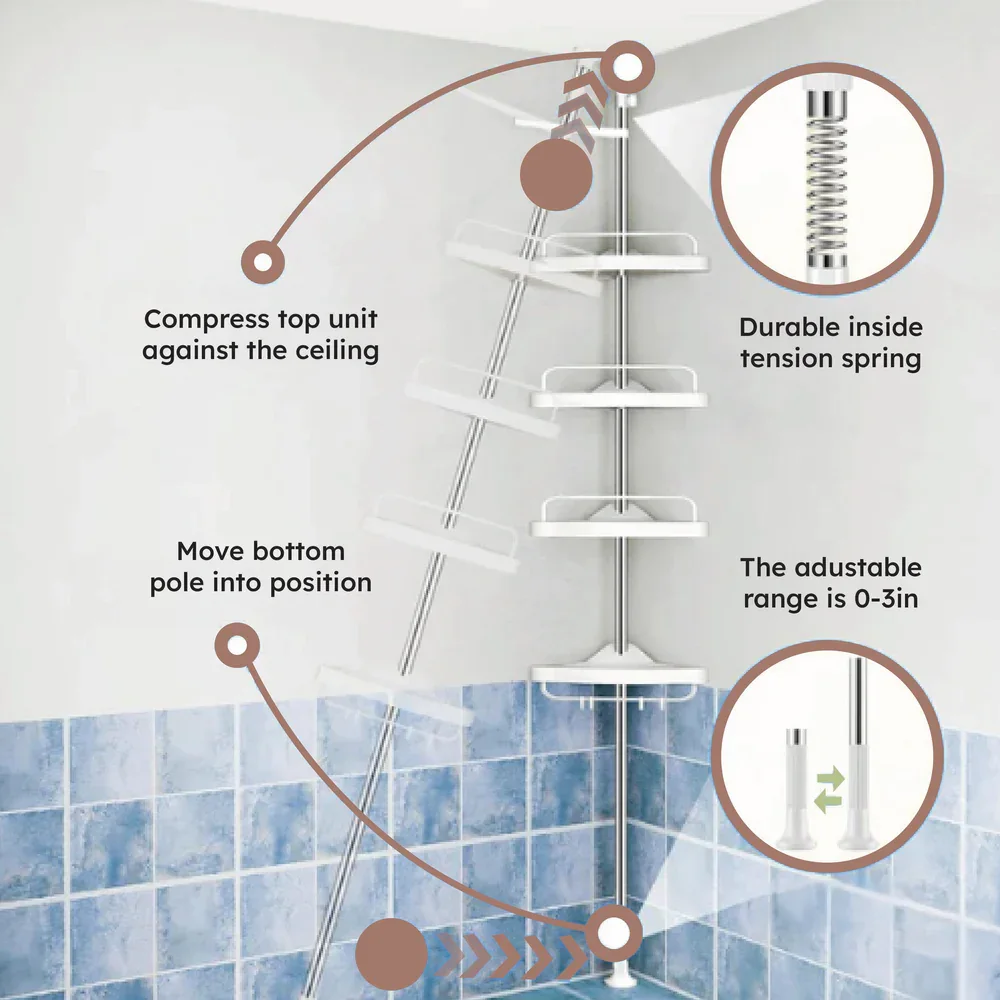 Compress top unit against the ceiling

Durable inside tension spring

Move bottom pole into position

The adustable range is 0-3in