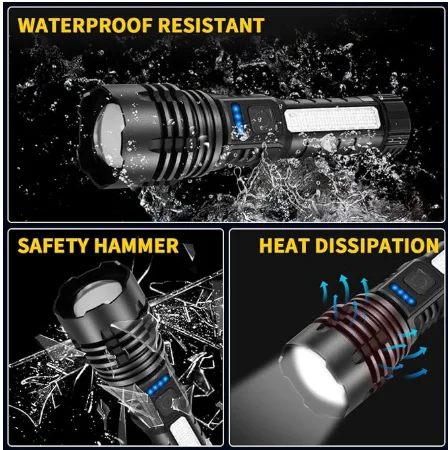 WATERPROOF RESISTANT

SAFETY HAMMER

HEAT DISSIPATION