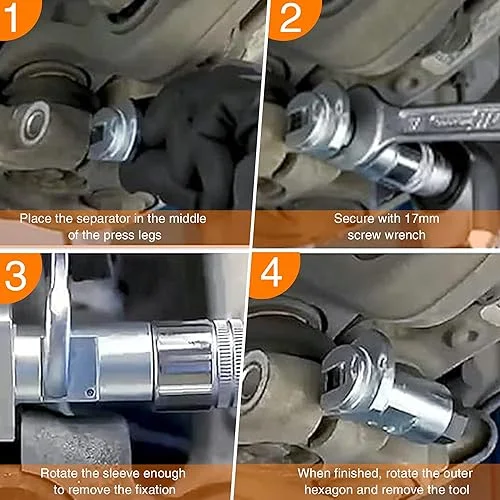 1

Place the separator in the middle of the press legs

2

Secure with 17mm screw wrench

3

Rotate the sleeve enough to remove the fixation

4

When finished, rotate the outer hexagon and remove the tool