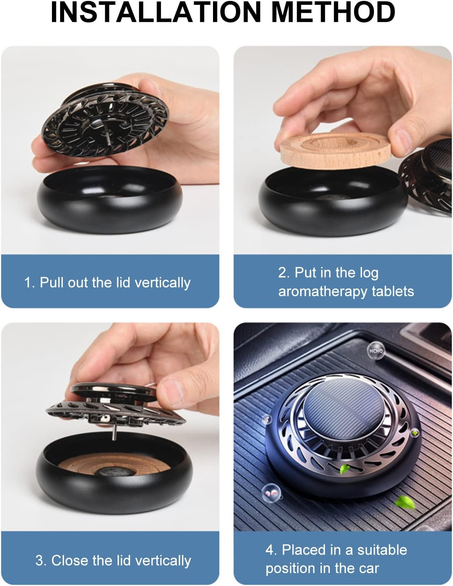 INSTALLATION METHOD

1. Pull out the lid vertically

2. Put in the log aromatherapy tablets

3. Close the lid vertically

4. Placed in a suitable position in the car