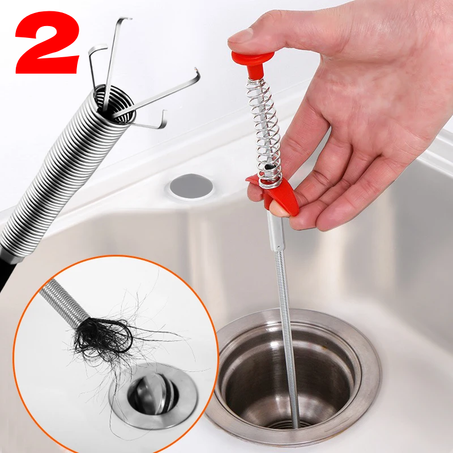 2