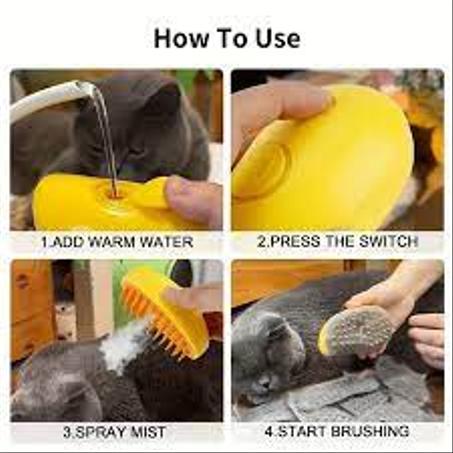 How To Use

1.ADD WARM WATER

2.PRESS THE SWITCH

3.SPRAY MIST

4.START BRUSHING