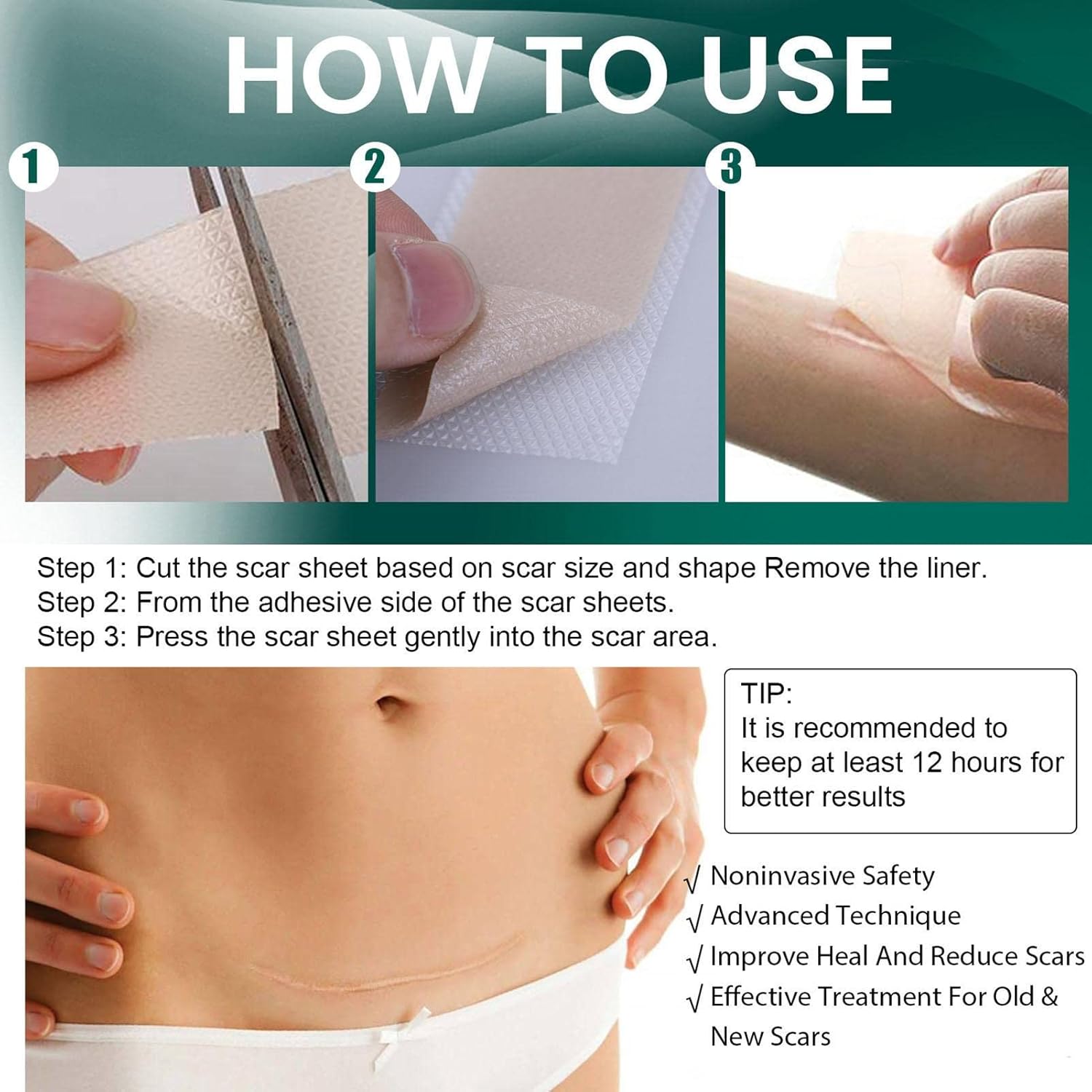 HOW TO USE

1

2

3

Step 1: Cut the scar sheet based on scar size and shape Remove the liner.
Step 2: From the adhesive side of the scar sheets.
Step 3: Press the scar sheet gently into the scar area.

TIP:
It is recommended to keep at least 12 hours for better results

√ Noninvasive Safety
√ Advanced Technique
√ Improve Heal And Reduce Scars
√ Effective Treatment For Old & New Scars