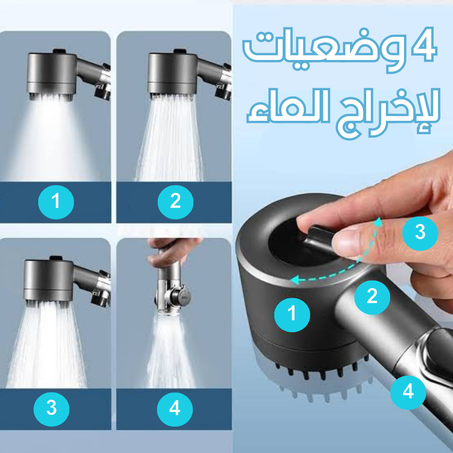 4 وضعيات
لإخراج الماء

1

2

3

4

3

2

1

4