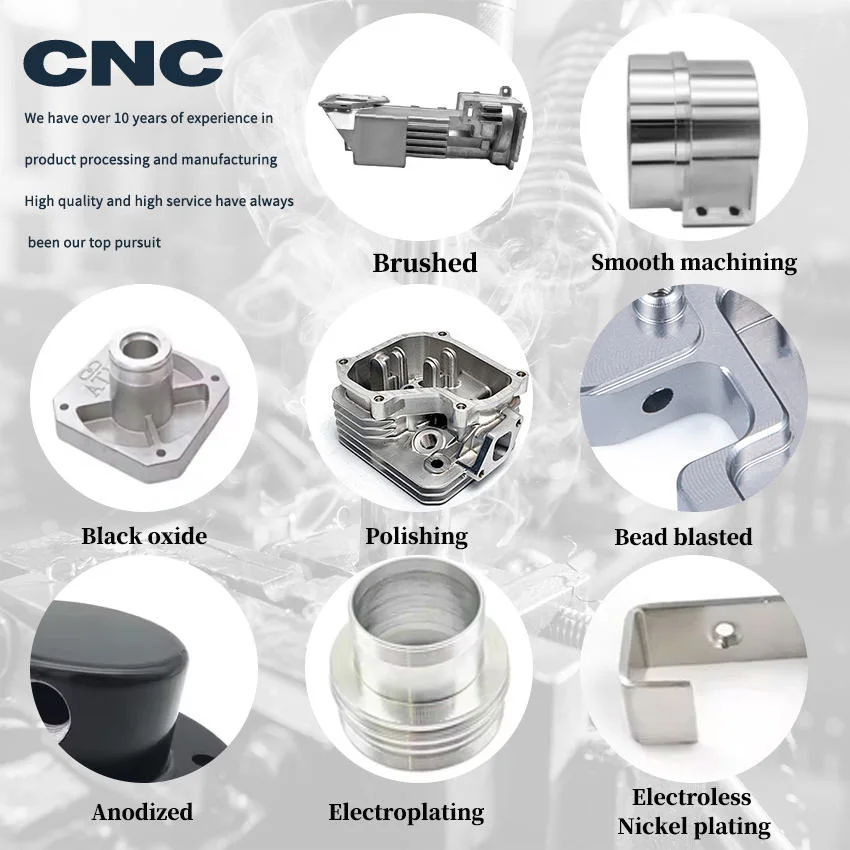 CNC

We have over 10 years of experience in

product processing and manufacturing

High quality and high service have always

been our top pursuit

Brushed

Smooth machining

Black oxide

Polishing

Bead blasted

Anodized

Electroplating

Electroless Nickel plating