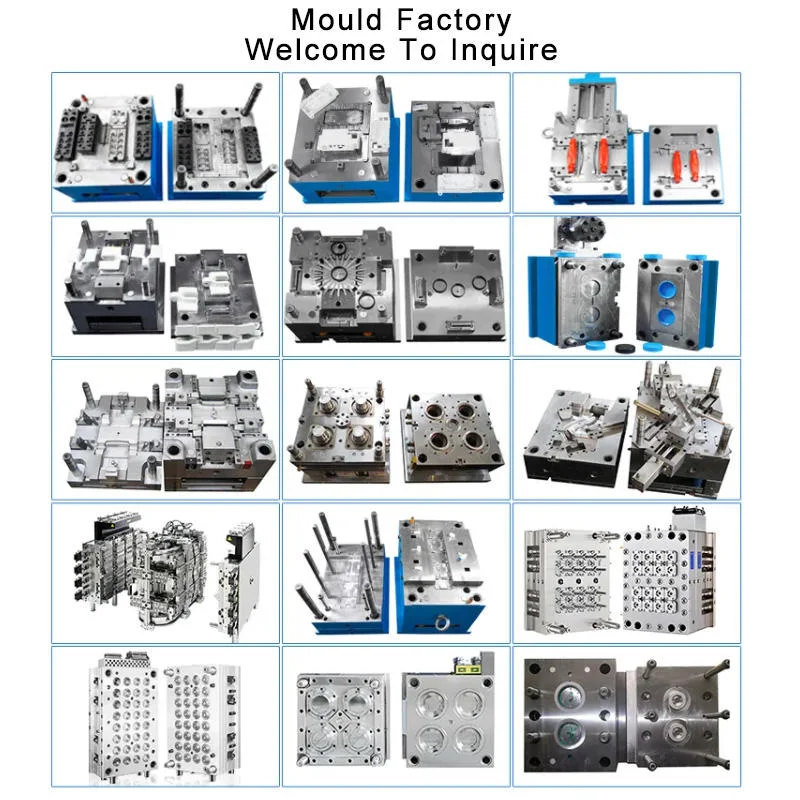 Mould Factory
Welcome To Inquire