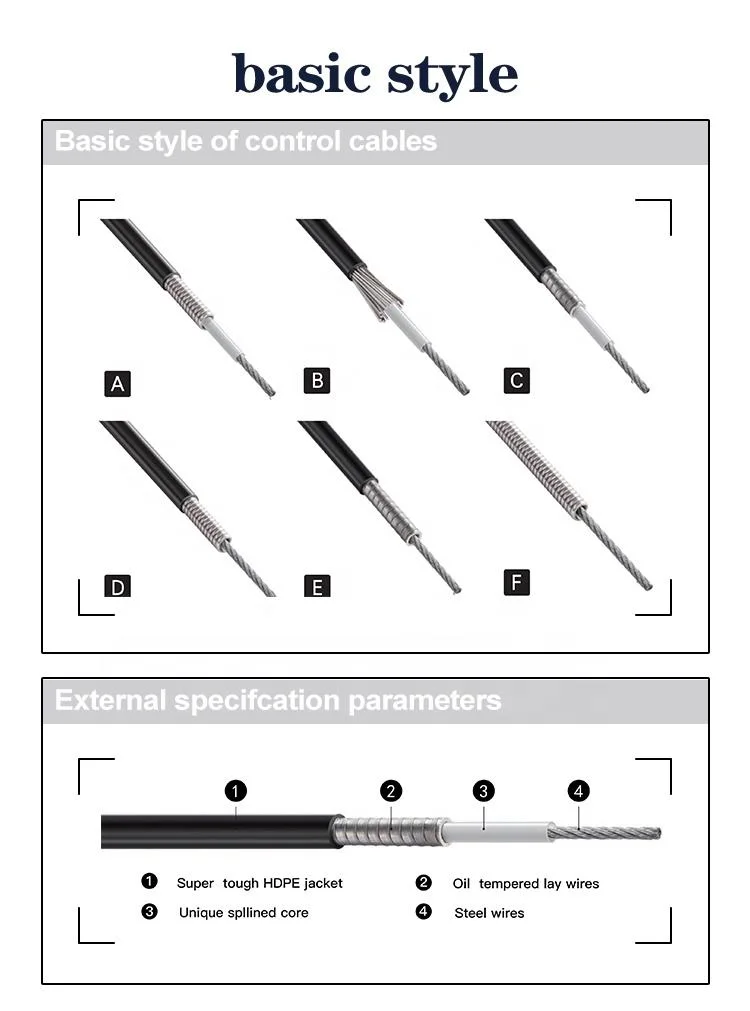 basic style

Basic style of control cables

A

B

C

D

E

F

External specifcation parameters

1
2
3
4

1 Super tough HDPE jacket
2 Oil tempered lay wires
3 Unique spllined core
4 Steel wires