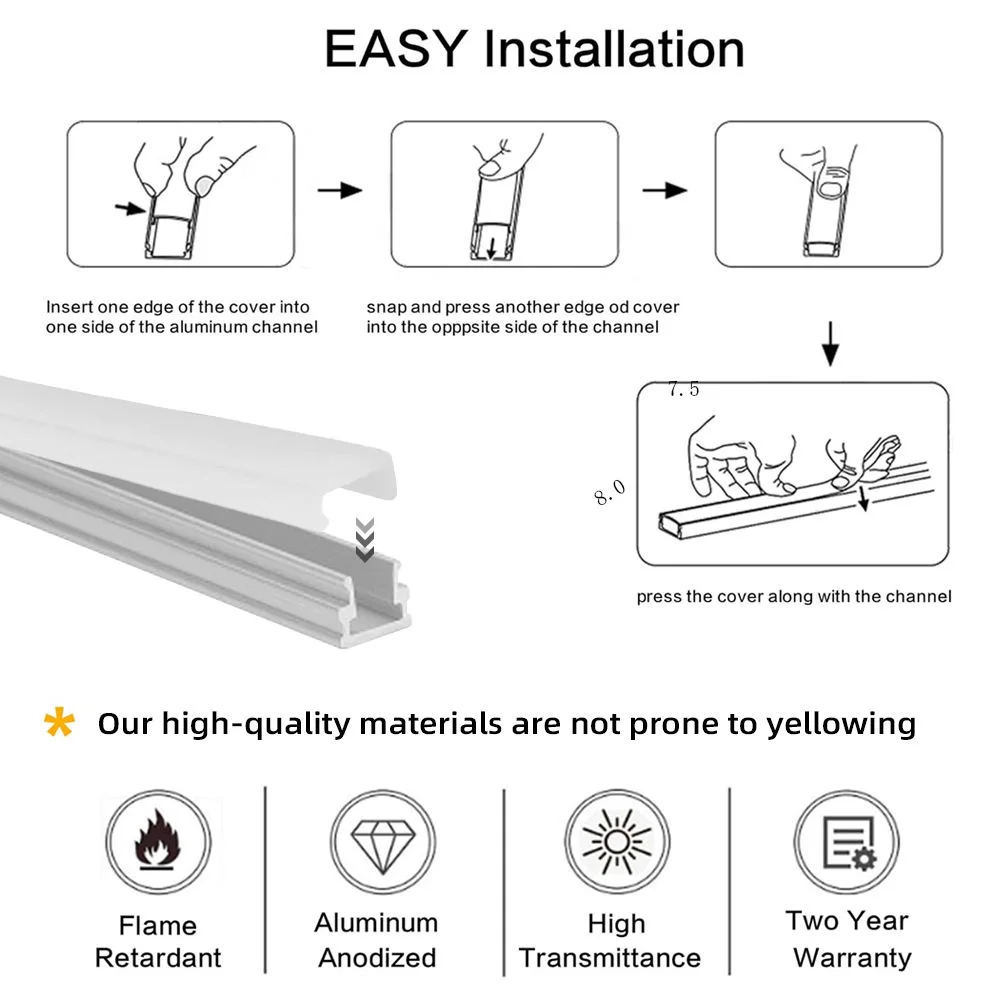 EASY Installation

Insert one edge of the cover into one side of the aluminum channel

snap and press another edge od cover into the opppsite side of the channel

7.5

8.0

press the cover along with the channel

* Our high-quality materials are not prone to yellowing

Flame Retardant

Aluminum Anodized

High Transmittance

Two Year Warranty