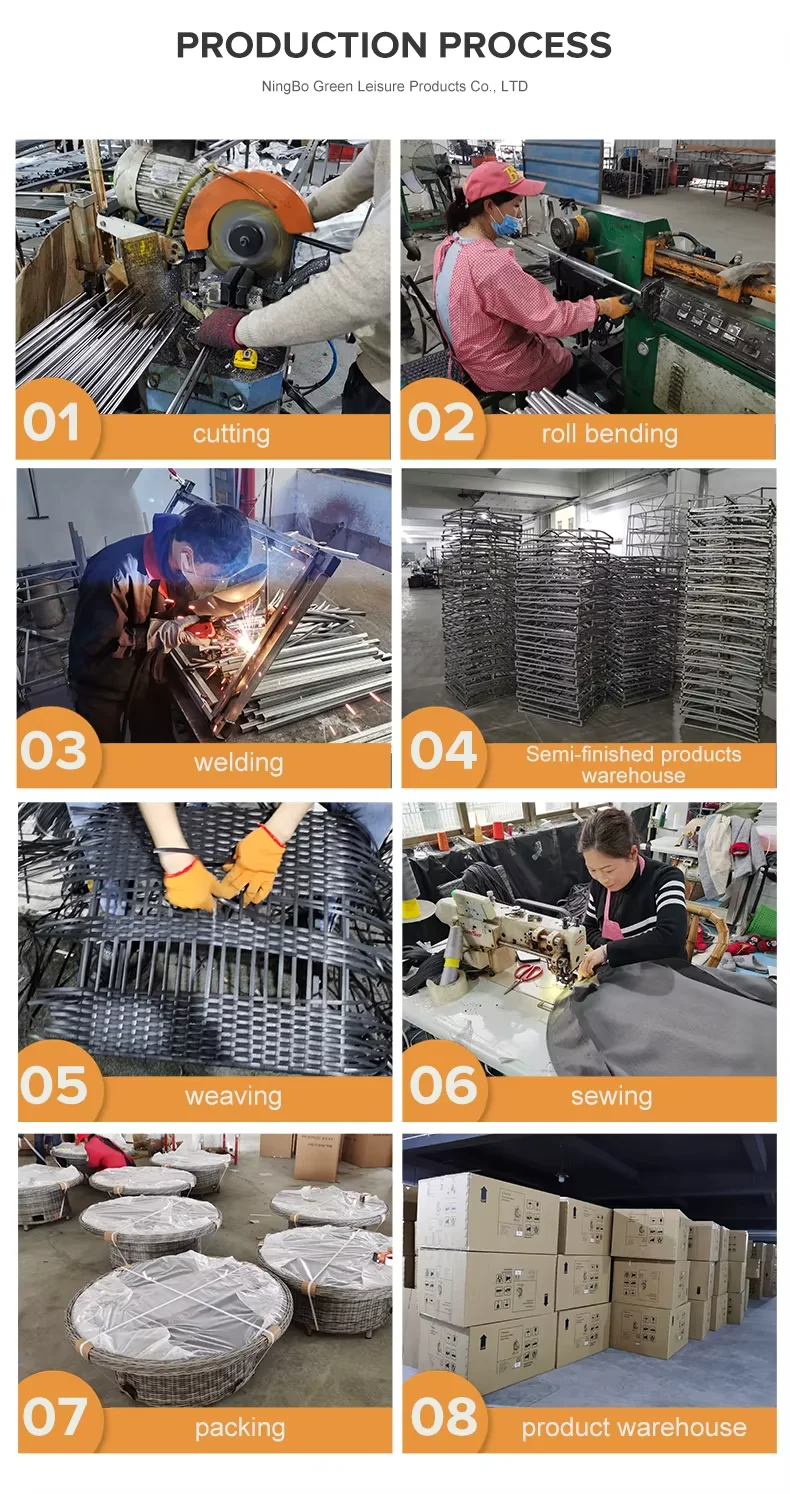 PRODUCTION PROCESS

NingBo Green Leisure Products Co., LTD

01 cutting

02 roll bending

03 welding

04 Semi-finished products warehouse

05 weaving

06 sewing

07 packing

08 product warehouse