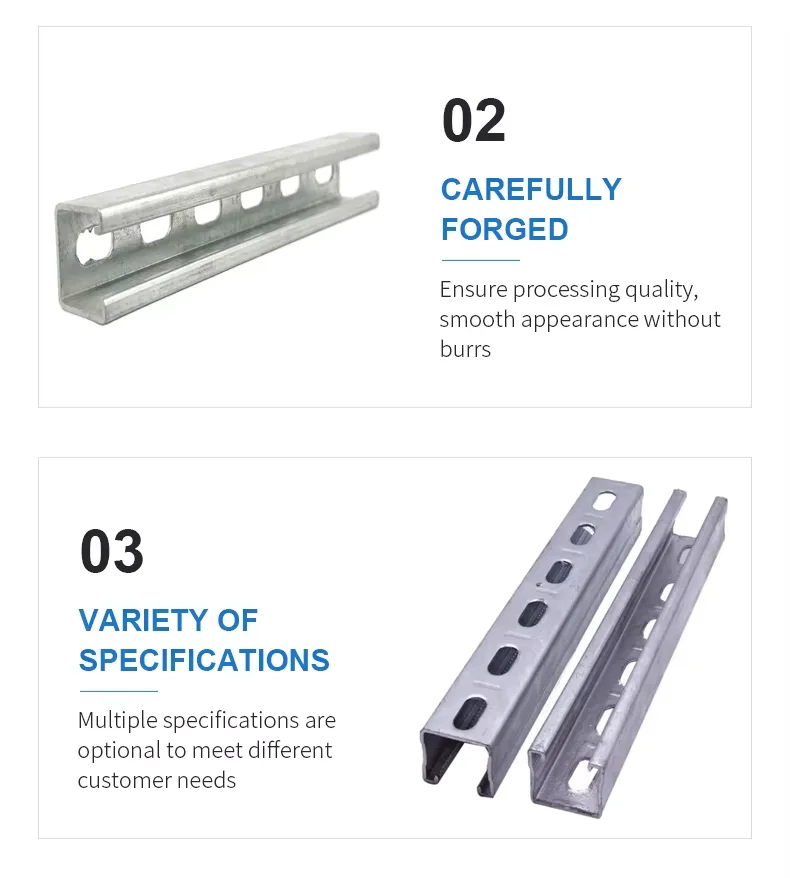 02

CAREFULLY FORGED

Ensure processing quality, smooth appearance without burrs

03

VARIETY OF SPECIFICATIONS

Multiple specifications are optional to meet different customer needs