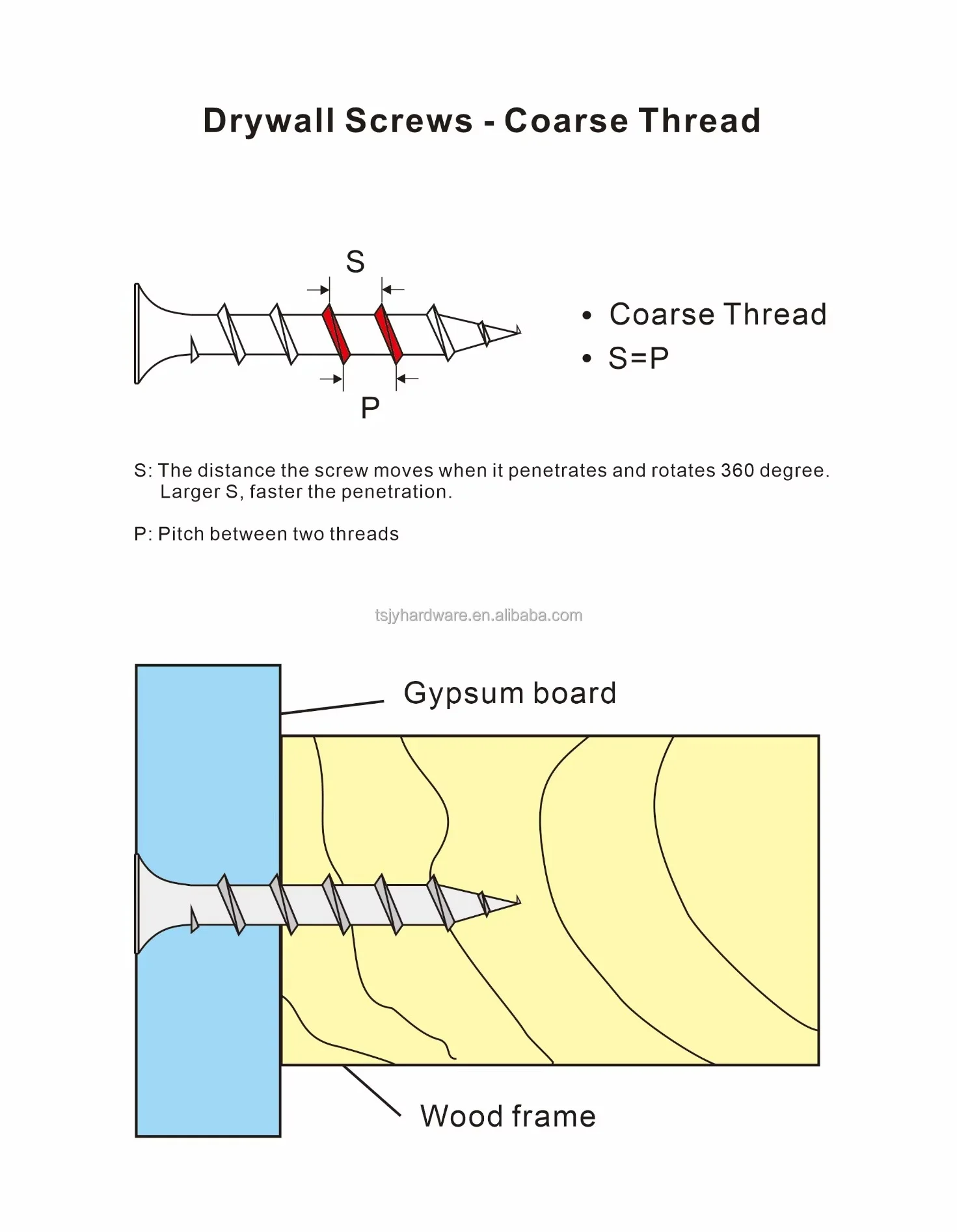 Drywall Screws - Coarse Thread

S

P

• Coarse Thread
• S=P

S: The distance the screw moves when it penetrates and rotates 360 degree. Larger S, faster the penetration.

P: Pitch between two threads

tsjyhardware.en.alibaba.com

Gypsum board

Wood frame