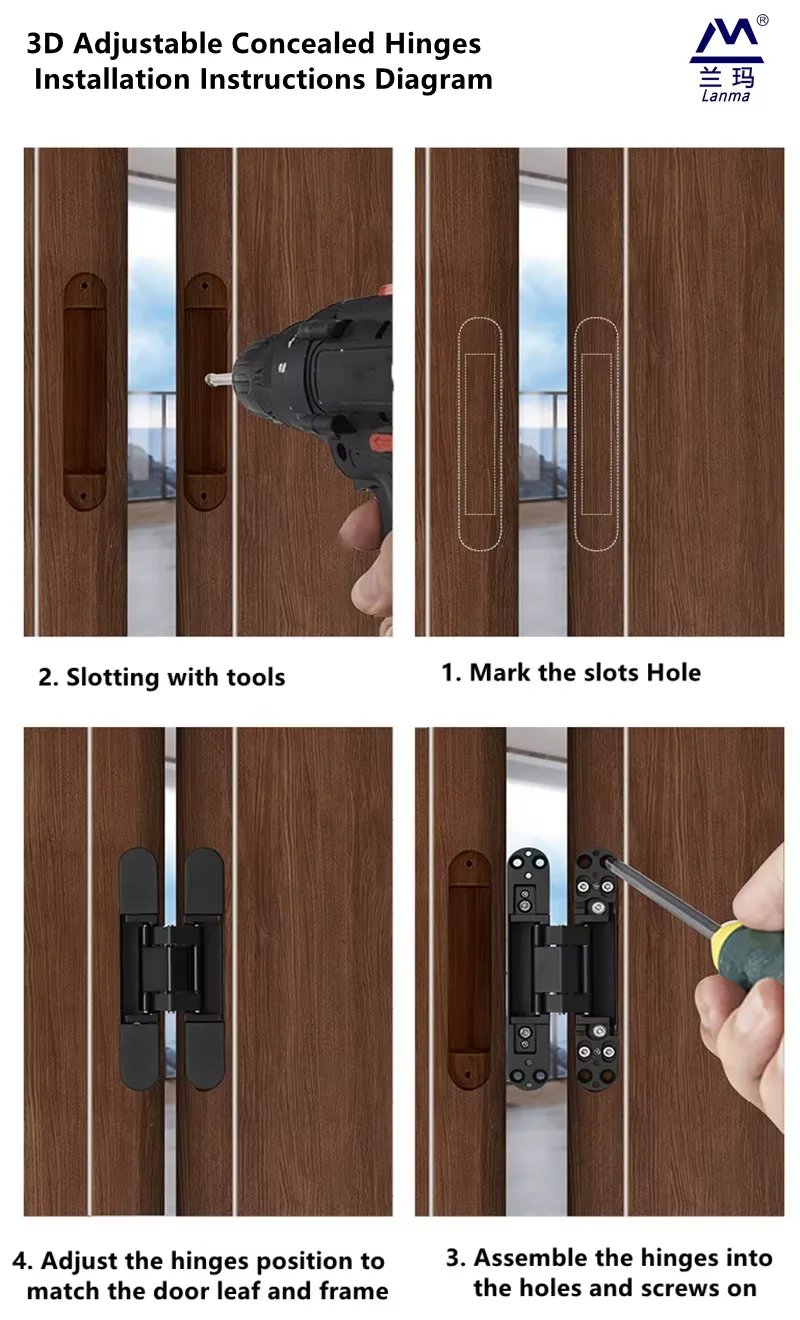 3D Adjustable Concealed Hinges
Installation Instructions Diagram

®
兰玛
Lanma

2. Slotting with tools

1. Mark the slots Hole

4. Adjust the hinges position to match the door leaf and frame

3. Assemble the hinges into the holes and screws on