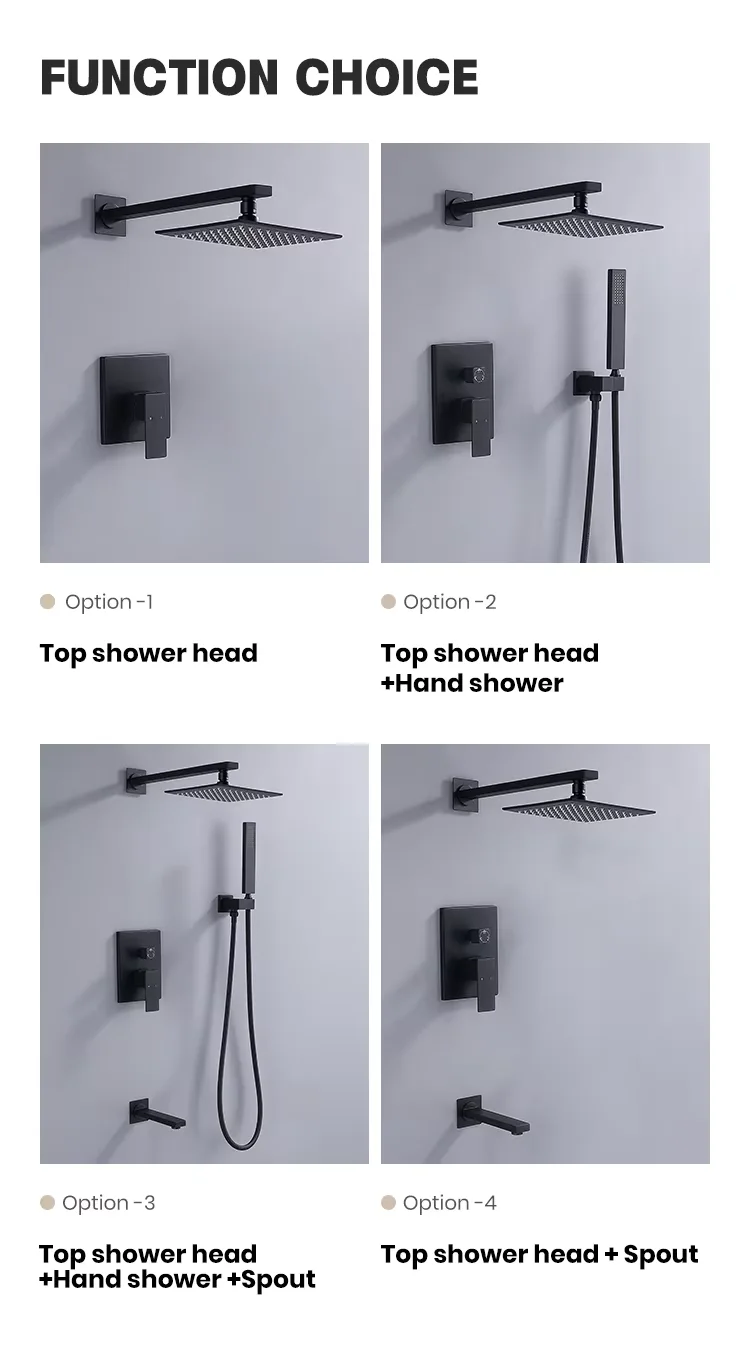 FUNCTION CHOICE

Option -1

Top shower head

Option -2

Top shower head
+Hand shower

Option -3

Top shower head
+Hand shower +Spout

Option -4

Top shower head + Spout