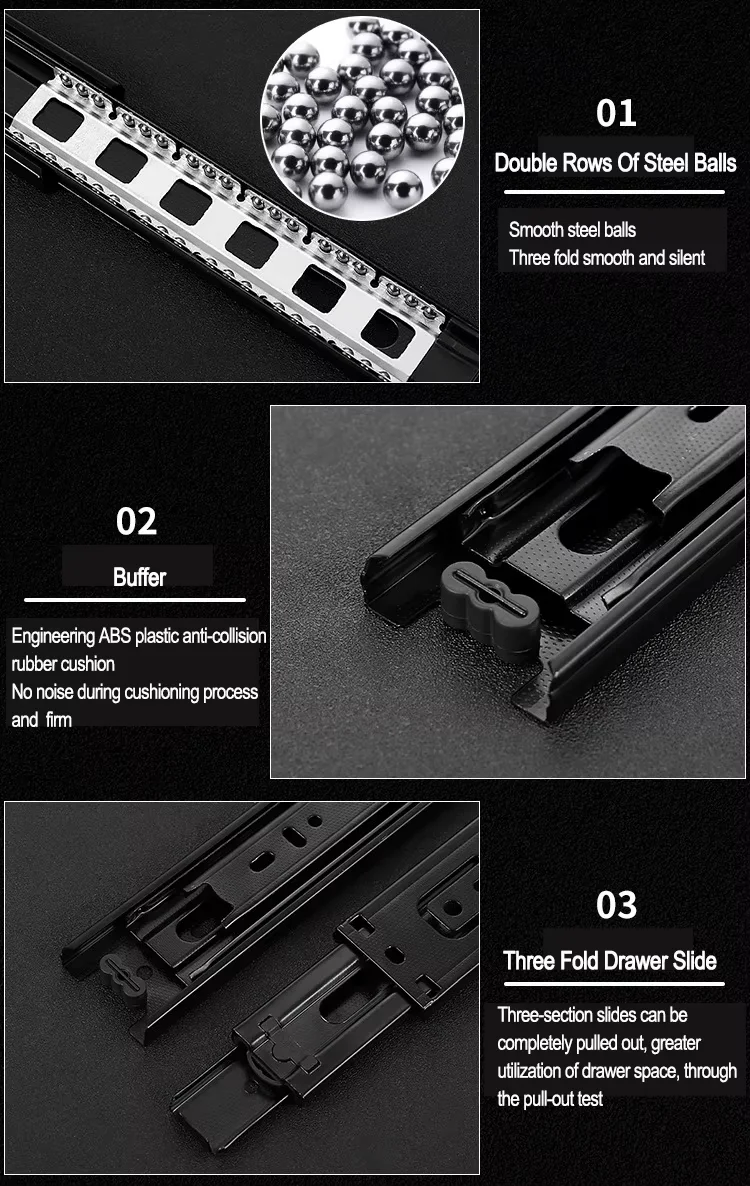 01

Double Rows Of Steel Balls

Smooth steel balls
Three fold smooth and silent

02

Buffer

Engineering ABS plastic anti-collision rubber cushion
No noise during cushioning process and firm

03

Three Fold Drawer Slide

Three-section slides can be completely pulled out, greater utilization of drawer space, through the pull-out test