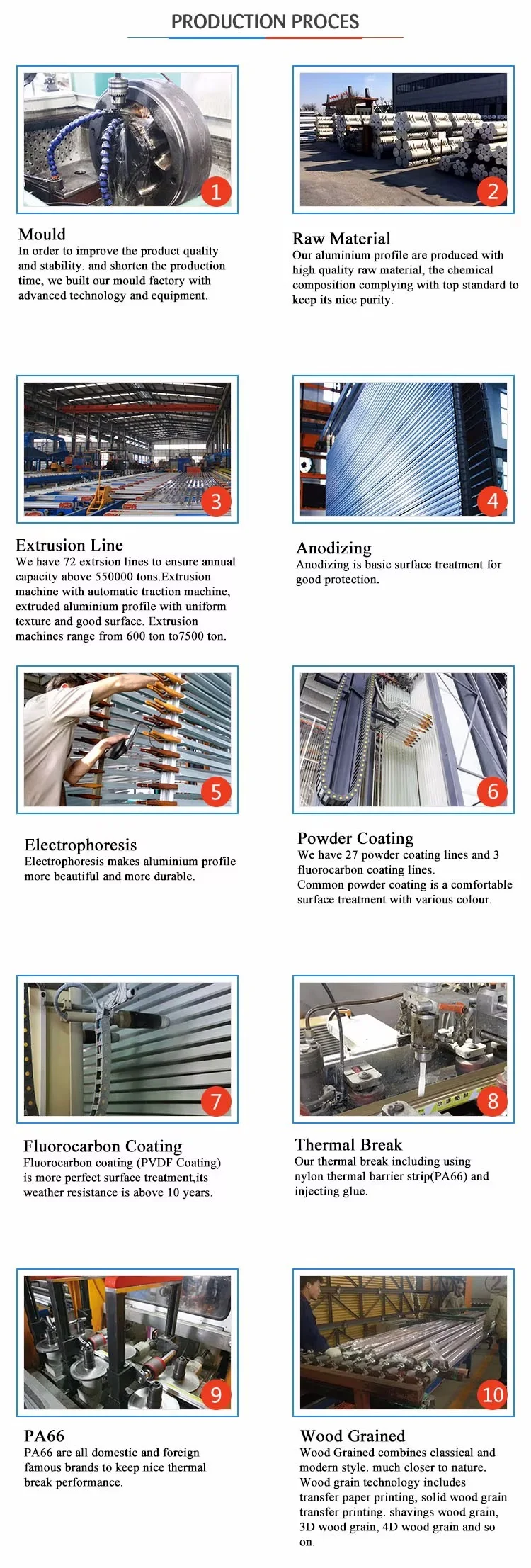 PRODUCTION PROCES

1

Mould
In order to improve the product quality and stability. and shorten the production time, we built our mould factory with advanced technology and equipment.

2

Raw Material
Our aluminium profile are produced with high quality raw material, the chemical composition complying with top standard to keep its nice purity.

3

Extrusion Line
We have 72 extrsion lines to ensure annual capacity above 550000 tons.Extrusion machine with automatic traction machine, extruded aluminium profile with uniform texture and good surface. Extrusion machines range from 600 ton to7500 ton.

4

Anodizing
Anodizing is basic surface treatment for good protection.

5

Electrophoresis
Electrophoresis makes aluminium profile more beautiful and more durable.

6

Powder Coating
We have 27 powder coating lines and 3 fluorocarbon coating lines.
Common powder coating is a comfortable surface treatment with various colour.

7

Fluorocarbon Coating
Fluorocarbon coating (PVDF Coating) is more perfect surface treatment,its weather resistance is above 10 years.

8

Thermal Break
Our thermal break including using nylon thermal barrier strip(PA66) and injecting glue.

9

PA66
PA66 are all domestic and foreign famous brands to keep nice thermal break performance.

10

Wood Grained
Wood Grained combines classical and modern style. much closer to nature. Wood grain technology includes transfer paper printing, solid wood grain transfer printing. shavings wood grain, 3D wood grain, 4D wood grain and so on.