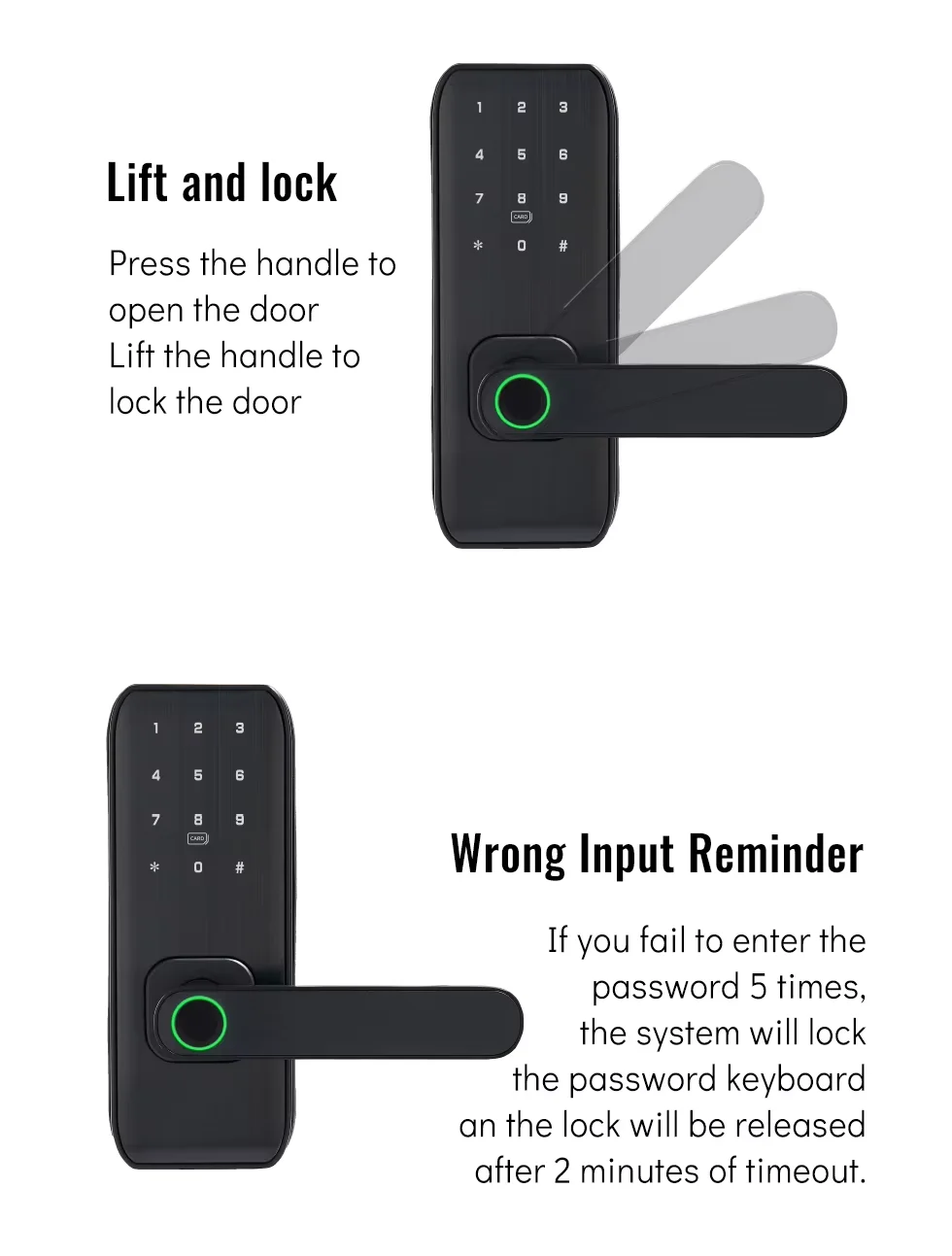 Lift and lock

Press the handle to open the door
Lift the handle to lock the door

1 2 3
4 5 6
7 8 9
CARD
* 0 #

1 2 3
4 5 6
7 8 9
CARD
* 0 #

Wrong Input Reminder

If you fail to enter the password 5 times, the system will lock the password keyboard an the lock will be released after 2 minutes of timeout.