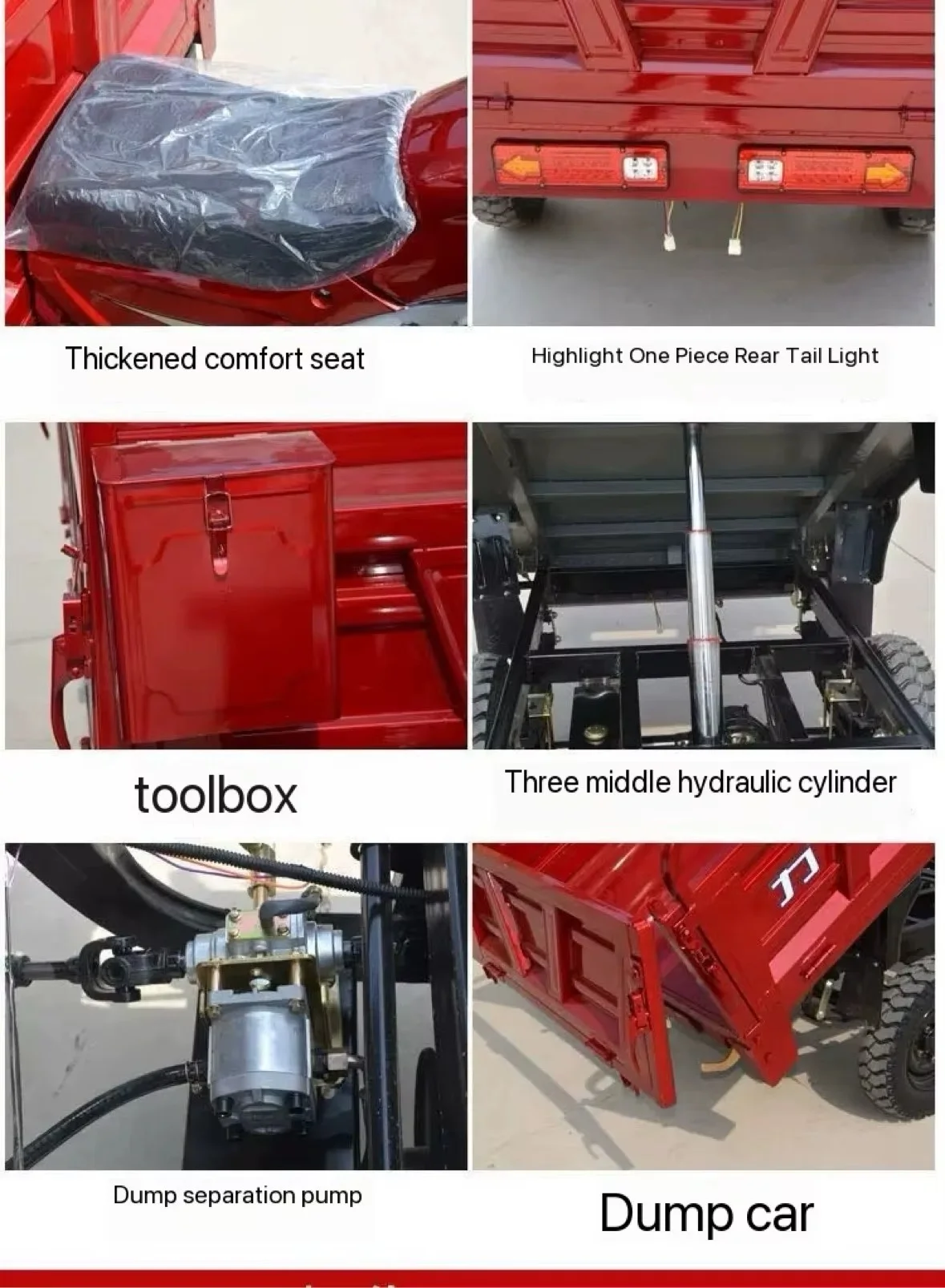 Thickened comfort seat

Highlight One Piece Rear Tail Light

toolbox

Three middle hydraulic cylinder

Dump separation pump

Dump car