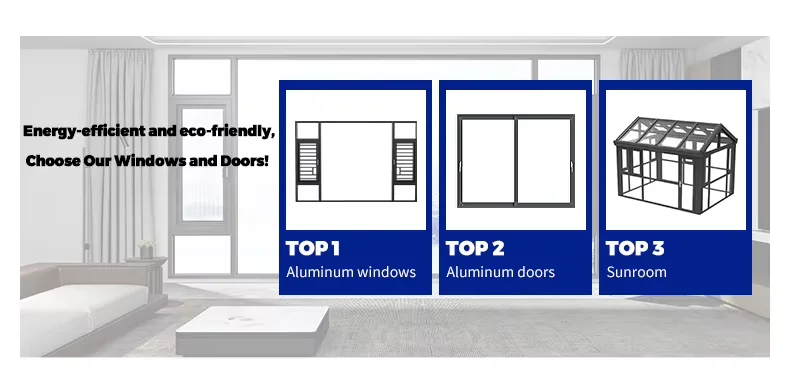 Energy-efficient and eco-friendly,
Choose Our Windows and Doors!

TOP 1
Aluminum windows

TOP 2
Aluminum doors

TOP 3
Sunroom