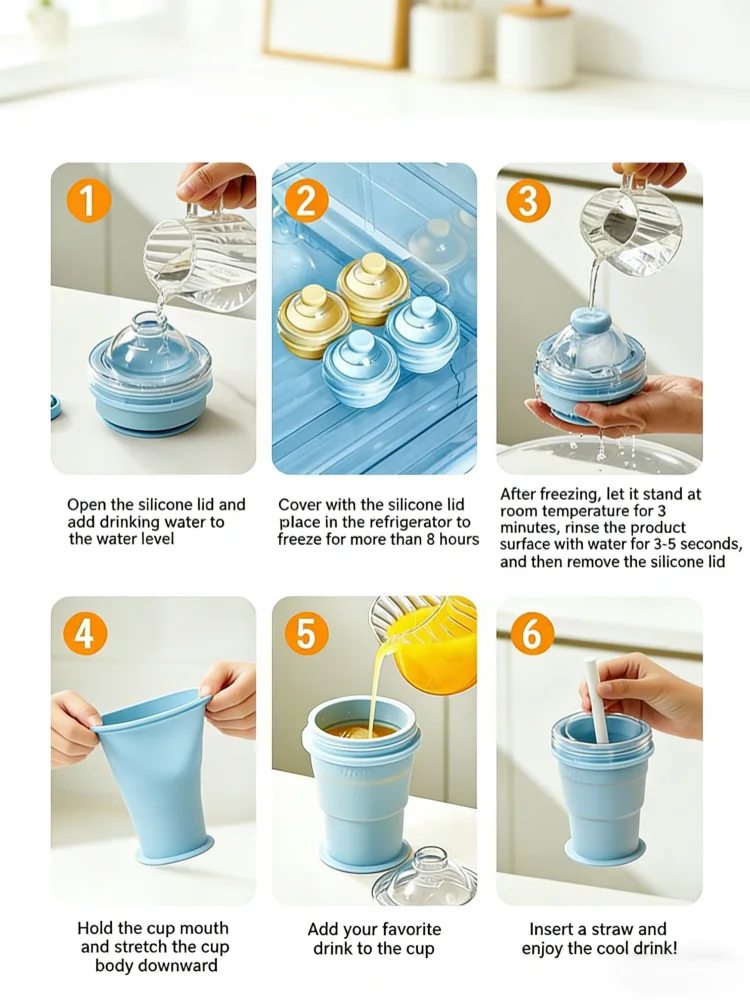 1

Open the silicone lid and add drinking water to the water level

2

Cover with the silicone lid place in the refrigerator to freeze for more than 8 hours

3

After freezing, let it stand at room temperature for 3 minutes, rinse the product surface with water for 3-5 seconds, and then remove the silicone lid

4

Hold the cup mouth and stretch the cup body downward

5

Add your favorite drink to the cup

6

Insert a straw and enjoy the cool drink!