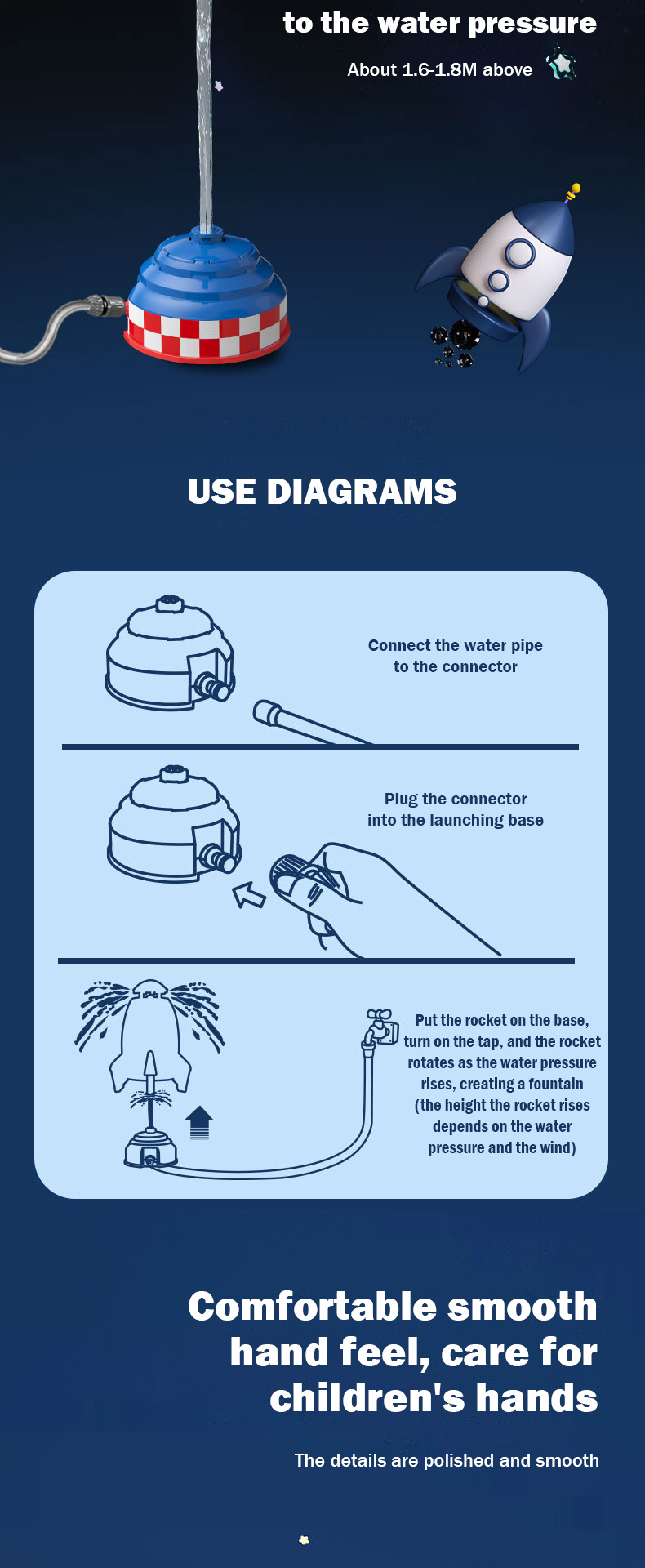 to the water pressure

About 1.6-1.8M above

USE DIAGRAMS

Connect the water pipe to the connector

Plug the connector into the launching base

Put the rocket on the base, turn on the tap, and the rocket rotates as the water pressure rises, creating a fountain (the height the rocket rises depends on the water pressure and the wind)

Comfortable smooth hand feel, care for children's hands

The details are polished and smooth