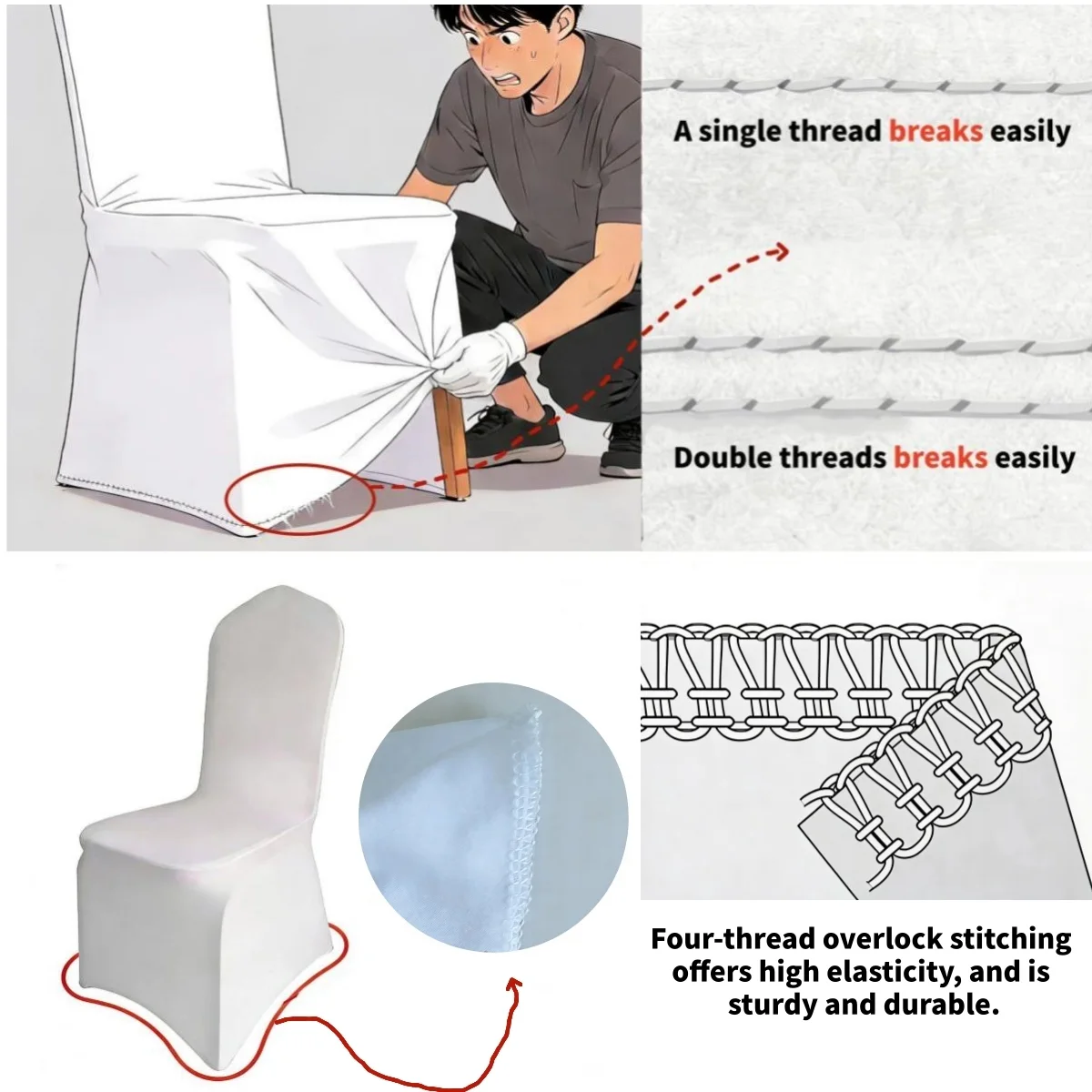 A single thread breaks easily

Double threads breaks easily

Four-thread overlock stitching offers high elasticity, and is sturdy and durable.