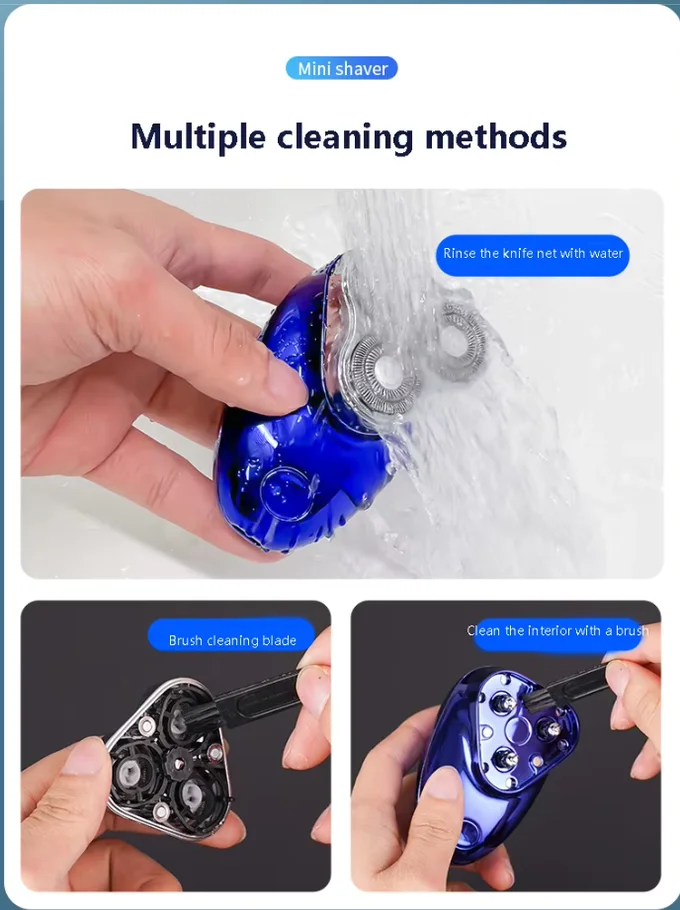 Mini shaver

Multiple cleaning methods

Rinse the knife net with water

Brush cleaning blade

Clean the interior with a brush