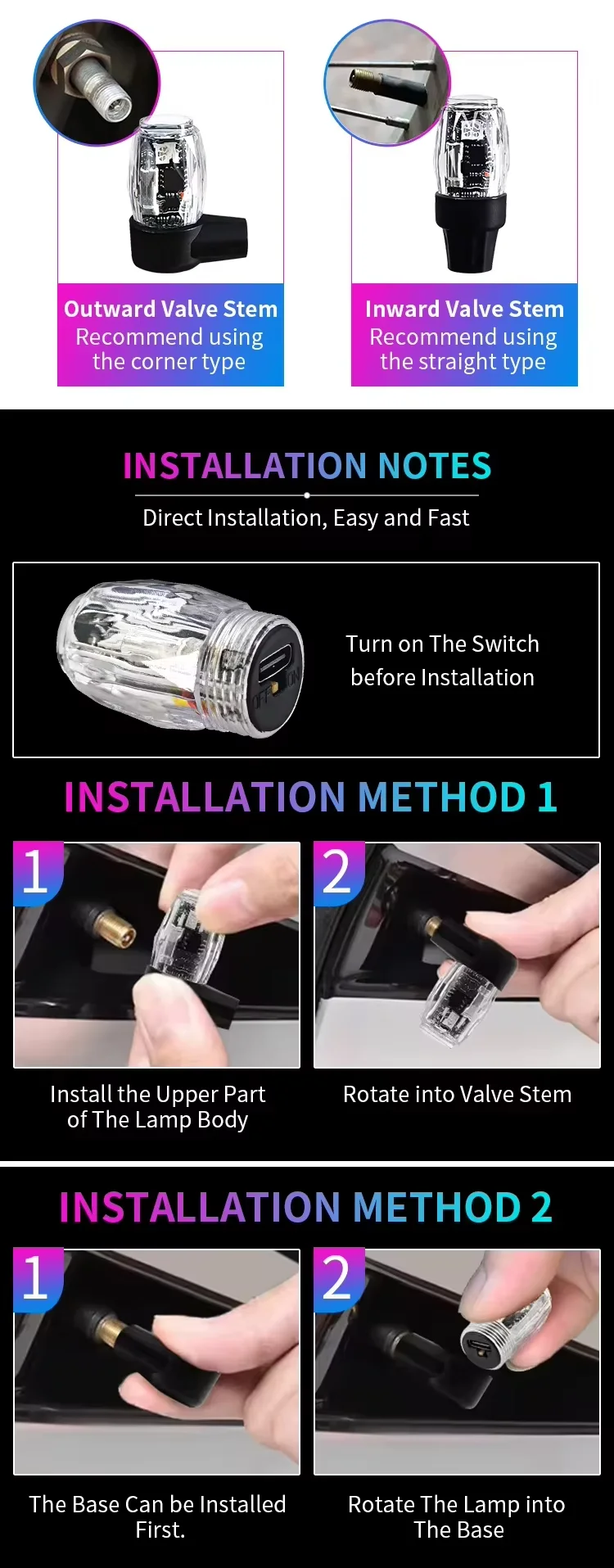 Outward Valve Stem
Recommend using the corner type

Inward Valve Stem
Recommend using the straight type

INSTALLATION NOTES

Direct Installation, Easy and Fast

OFF ON

Turn on The Switch before Installation

INSTALLATION METHOD 1

1

Install the Upper Part of The Lamp Body

2

Rotate into Valve Stem

INSTALLATION METHOD 2

1

The Base Can be Installed First.

2

Rotate The Lamp into The Base