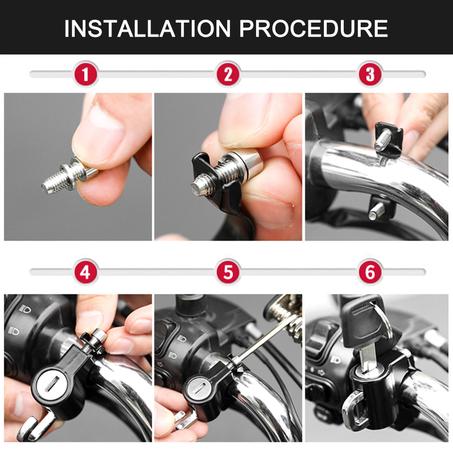 INSTALLATION PROCEDURE

1

2

3

4

5

6