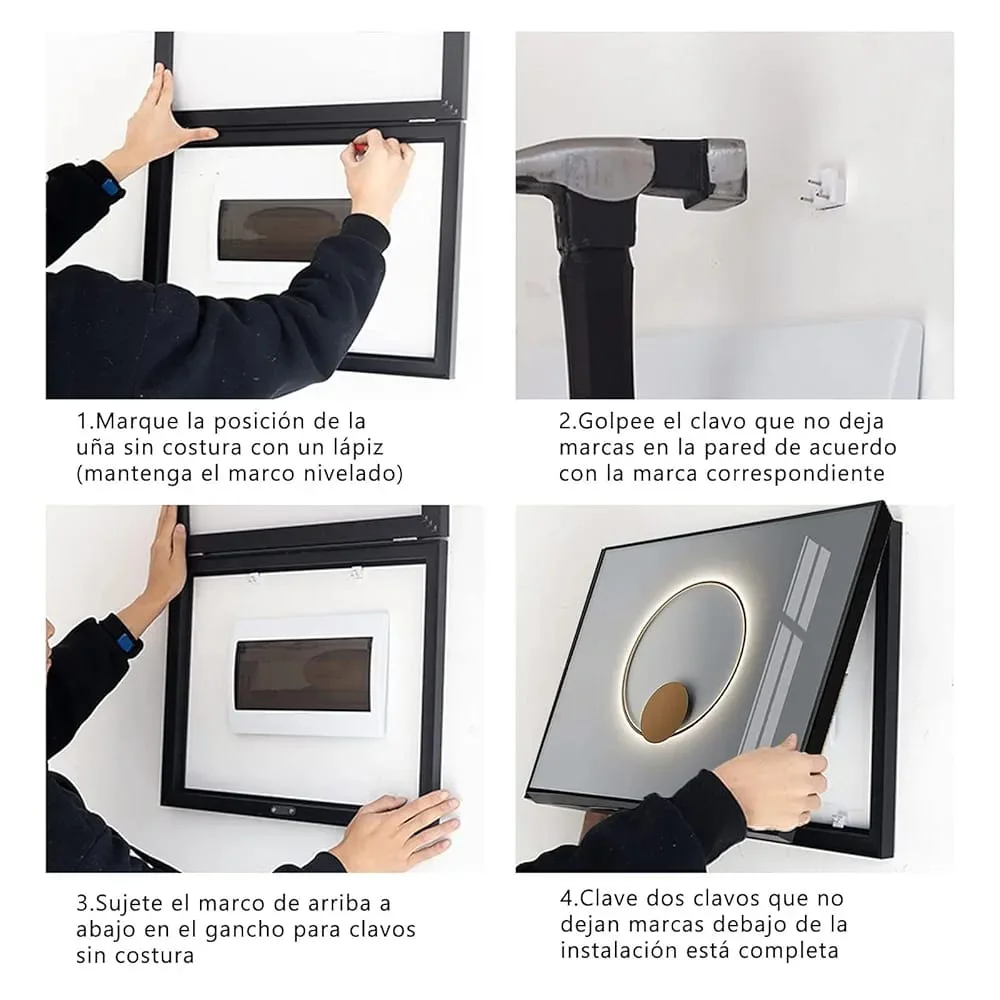 1.Marque la posición de la uña sin costura con un lápiz (mantenga el marco nivelado)

2.Golpee el clavo que no deja marcas en la pared de acuerdo con la marca correspondiente

3.Sujete el marco de arriba a abajo en el gancho para clavos sin costura

4.Clave dos clavos que no dejan marcas debajo de la instalación está completa