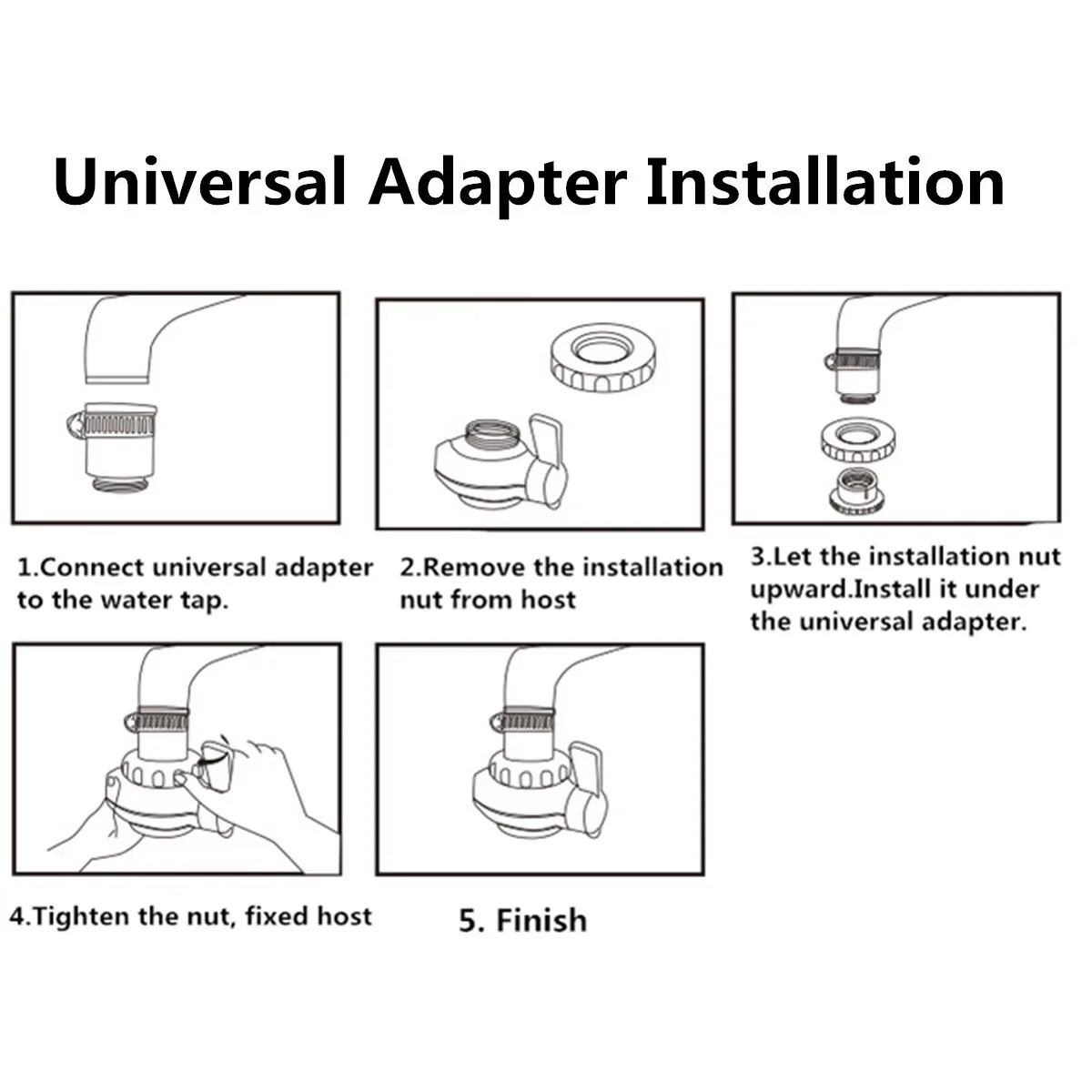 Universal Adapter Installation

1.Connect universal adapter to the water tap.

2.Remove the installation nut from host

3.Let the installation nut upward.Install it under the universal adapter.

4.Tighten the nut, fixed host

5. Finish