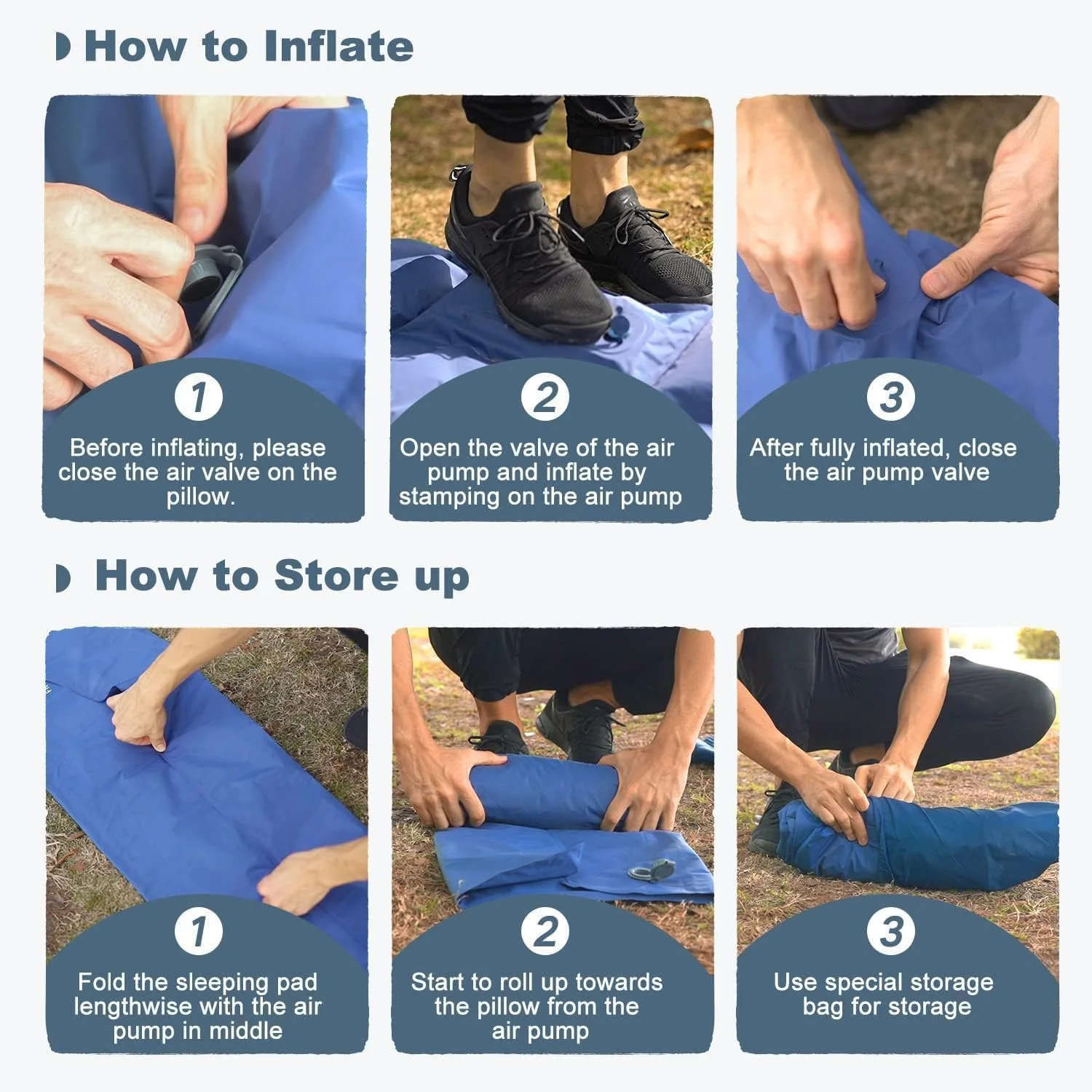 How to Inflate

1
Before inflating, please close the air valve on the pillow.

2
Open the valve of the air pump and inflate by stamping on the air pump

3
After fully inflated, close the air pump valve

How to Store up

1
Fold the sleeping pad lengthwise with the air pump in middle

2
Start to roll up towards the pillow from the air pump

3
Use special storage bag for storage