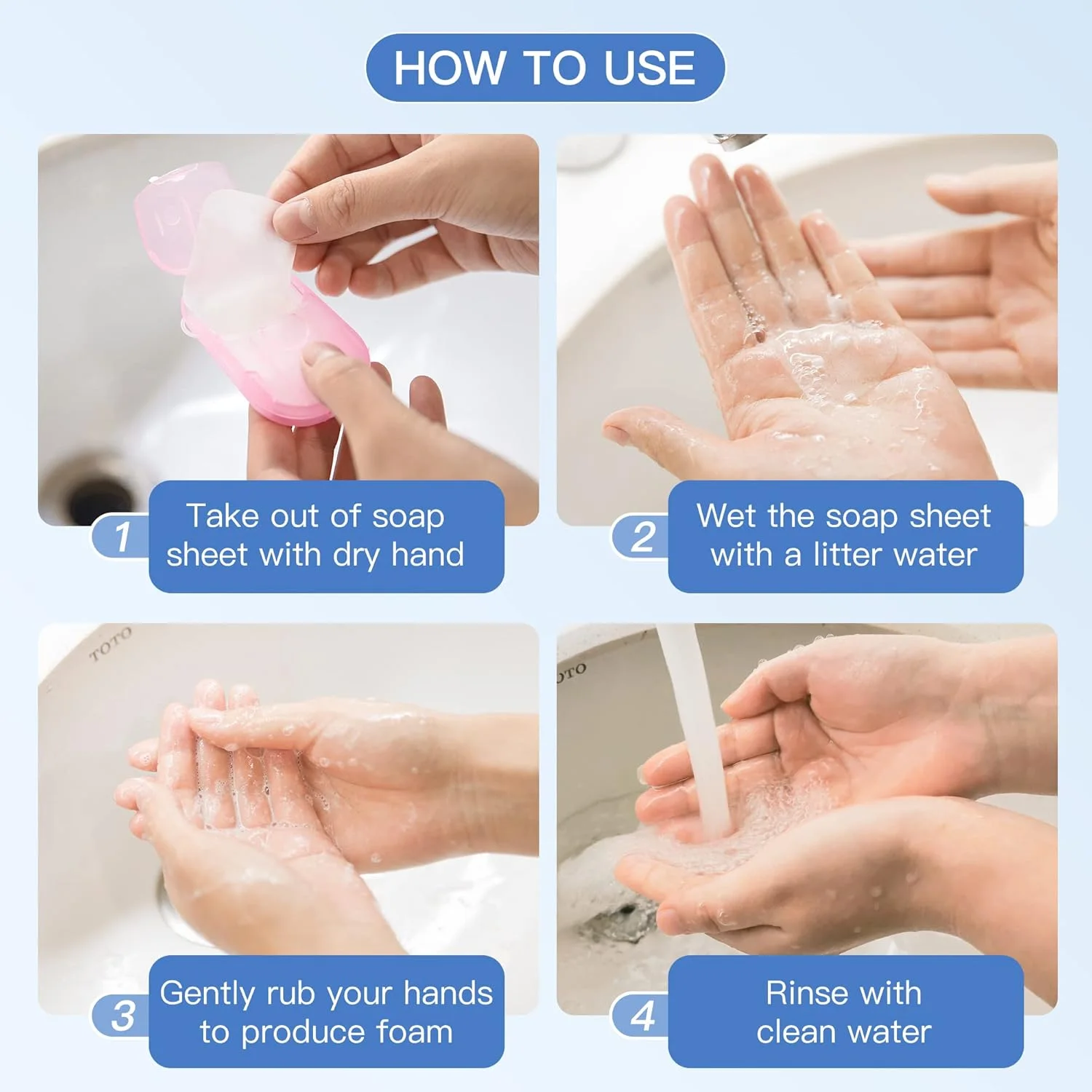 HOW TO USE

1 Take out of soap sheet with dry hand

2 Wet the soap sheet with a litter water

TOTO

3 Gently rub your hands to produce foam

TO

4 Rinse with clean water