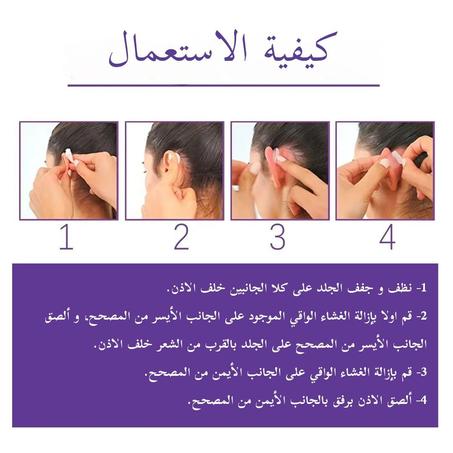 كيفية الاستعمال

1

2

3

4

1- نظف و جفف الجلد على كلا الجانبين خلف الاذن.

2- قم اولا بإزالة الغشاء الواقي الموجود على الجانب الأيسر من المصحح، و ألصق الجانب الأيسر من المصحح على الجلد بالقرب من الشعر خلف الاذن.

3- قم بإزالة الغشاء الواقي على الجانب الأيمن من المصحح.

4- ألصق الاذن برفق بالجانب الأيمن من المصحح.