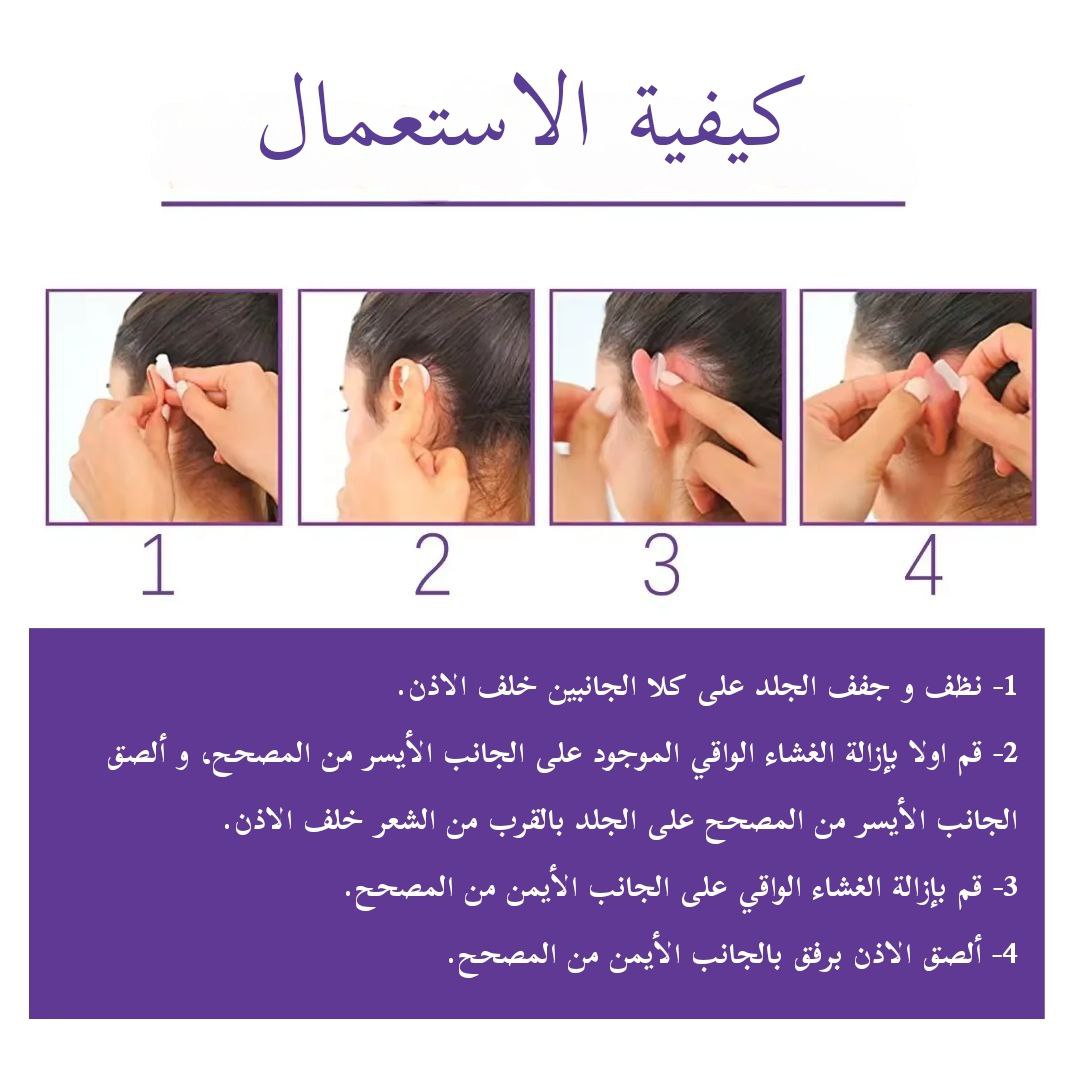 كيفية الاستعمال

1

2

3

4

1- نظف و جفف الجلد على كلا الجانبين خلف الاذن.

2- قم اولا بإزالة الغشاء الواقي الموجود على الجانب الأيسر من المصحح، و ألصق الجانب الأيسر من المصحح على الجلد بالقرب من الشعر خلف الاذن.

3- قم بإزالة الغشاء الواقي على الجانب الأيمن من المصحح.

4- ألصق الاذن برفق بالجانب الأيمن من المصحح.