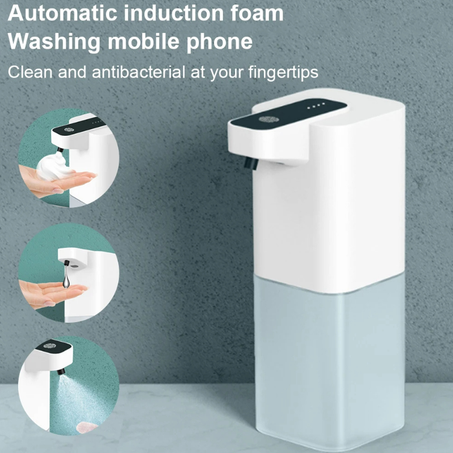 Automatic induction foam
Washing mobile phone
Clean and antibacterial at your fingertips